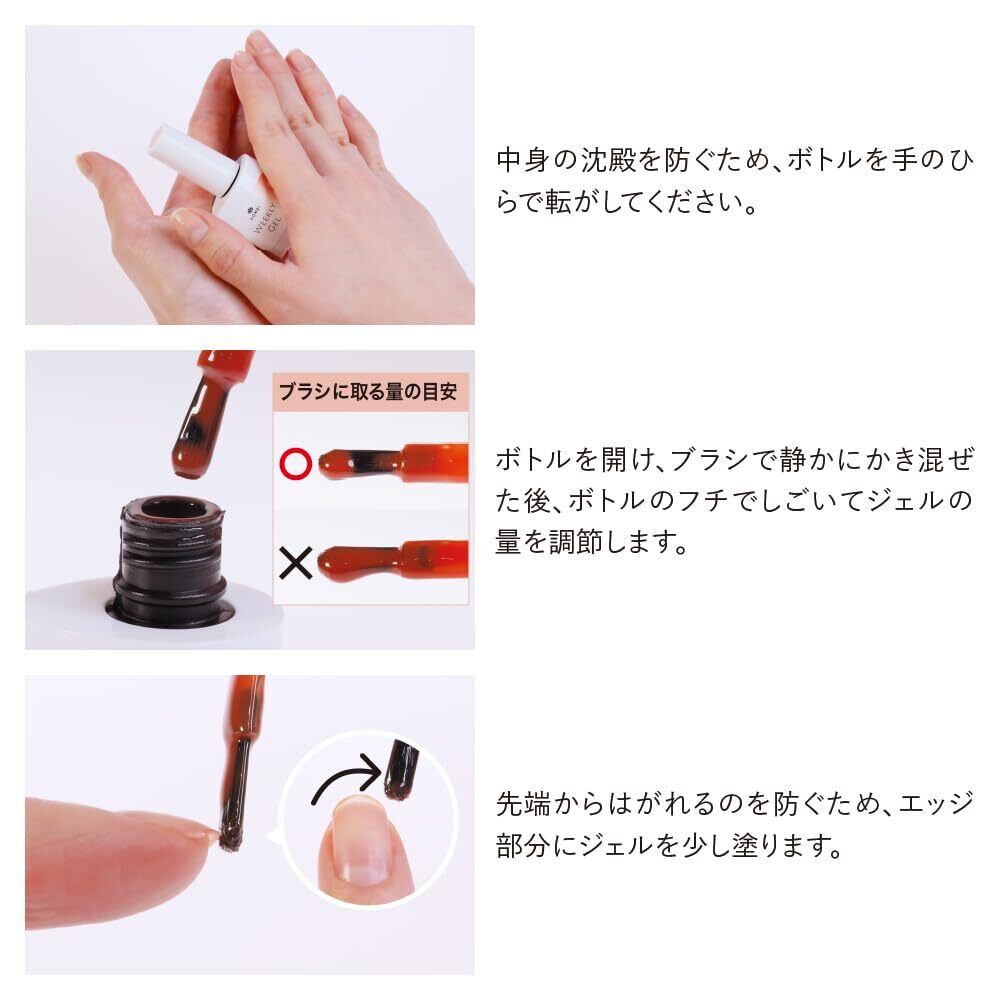 WEEKLY GEL

中身の沈殿を防ぐため、ボトルを手のひらで転がしてください。

ブラシに取る量の目安

○

×

ボトルを開け、ブラシで静かにかき混ぜた後、ボトルのフチでしごいてジェルの量を調節します。

先端からはがれるのを防ぐため、エッジ部分にジェルを少し塗ります。