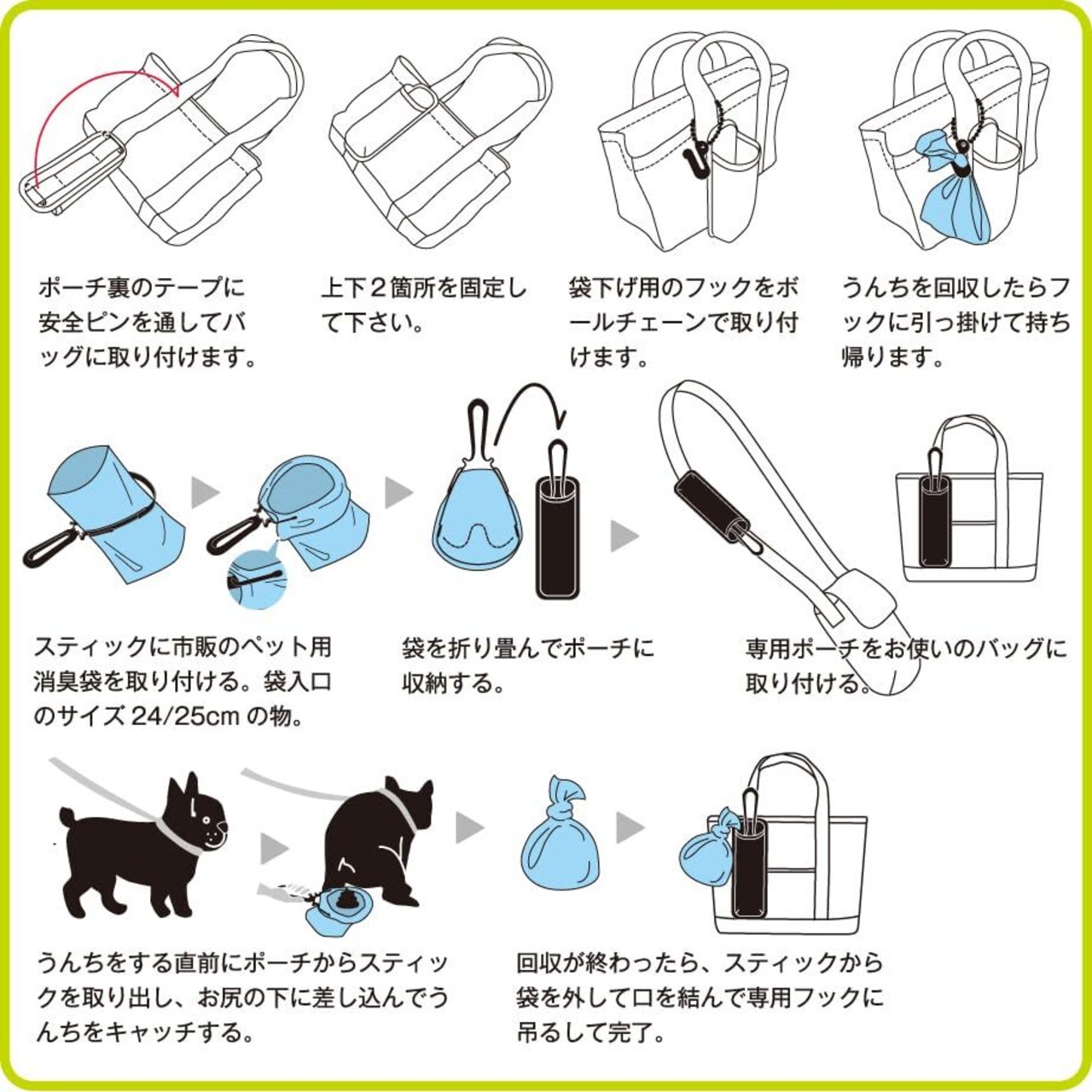 ポーチ裏のテープに安全ピンを通してバッグに取り付けます。

上下２箇所を固定して下さい。

袋下げ用のフックをボールチェーンで取り付けます。

うんちを回収したらフックに引っ掛けて持ち帰ります。

スティックに市販のペット用消臭袋を取り付ける。袋入口のサイズ 24/25cm の物。

袋を折り畳んでポーチに収納する。

専用ポーチをお使いのバッグに取り付ける。

うんちをする直前にポーチからスティックを取り出し、お尻の下に差し込んでうんちをキャッチする。

回収が終わったら、スティックから袋を外して口を結んで専用フックに吊るして完了。