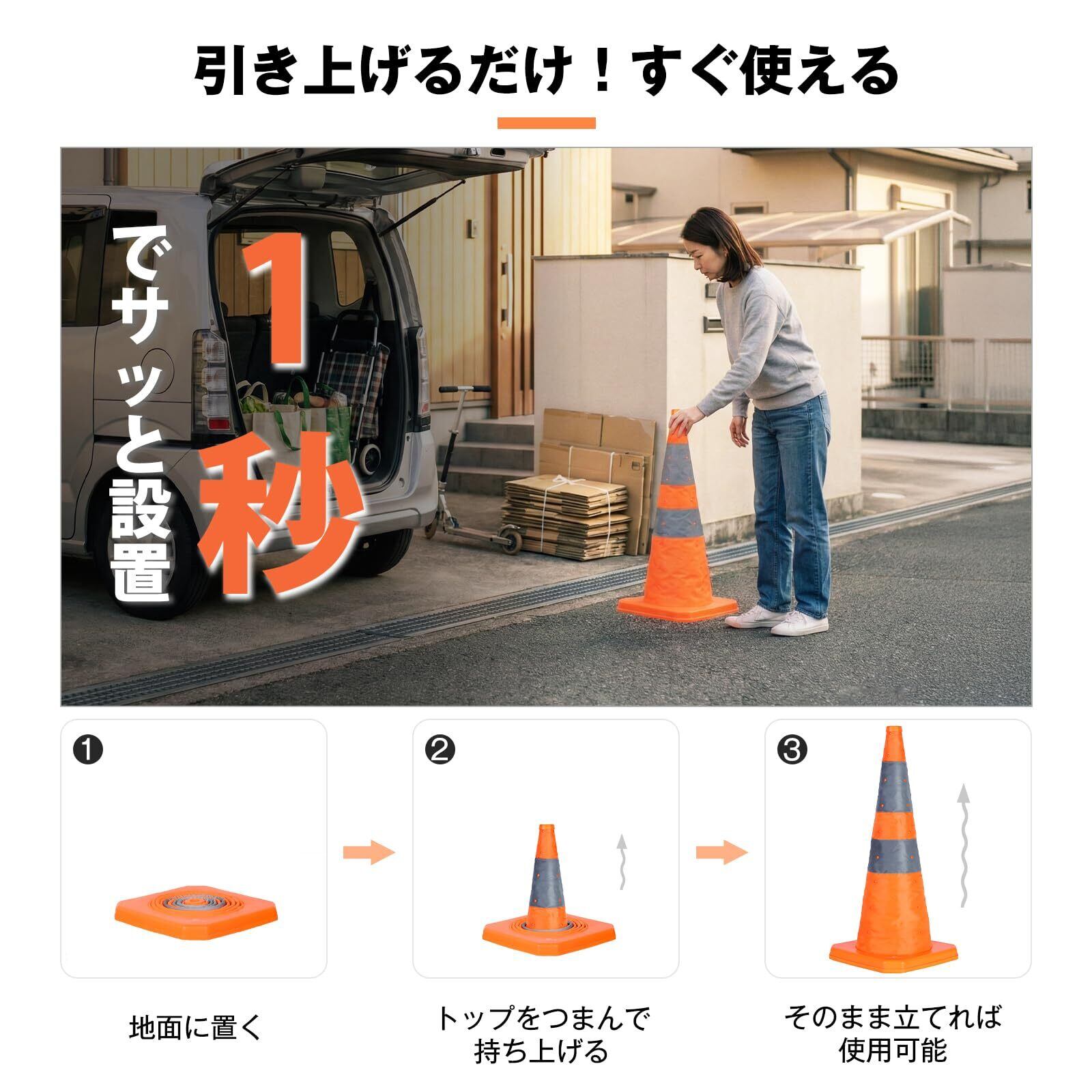 引き上げるだけ！すぐ使える

1秒でサッと設置

❶

地面に置く

❷

トップをつまんで持ち上げる

❸

そのまま立てれば使用可能