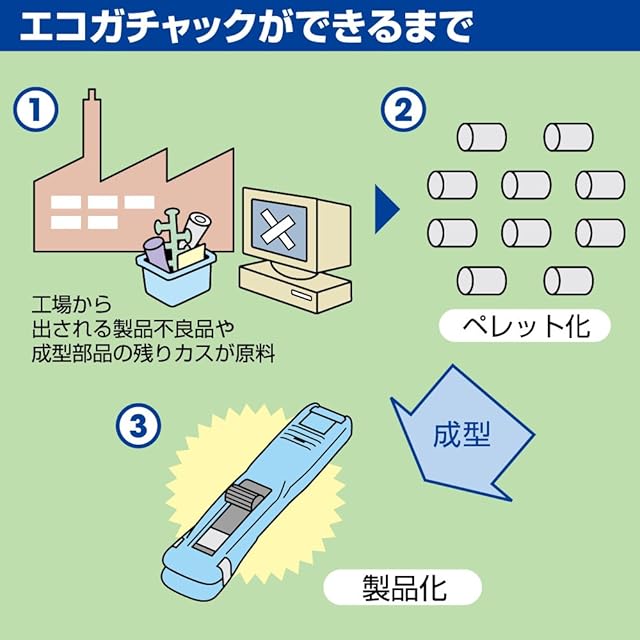 エコガチャックができるまで

1

工場から
出される製品不良品や
成型部品の残りカスが原料

2

ペレット化

成型

3

製品化