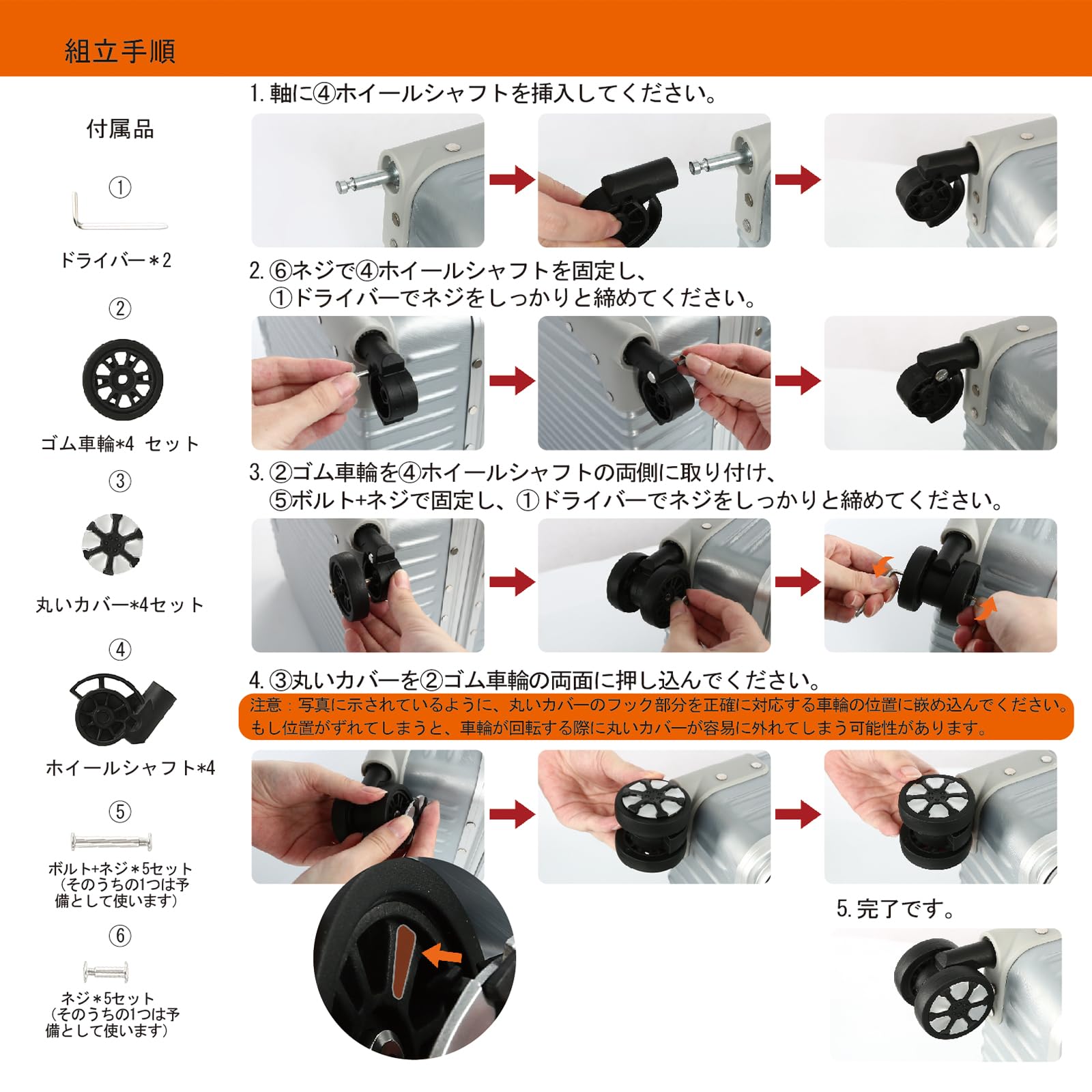 組立手順

付属品

①

ドライバー＊2

②

ゴム車輪*4 セット

③

丸いカバー*4セット

④

ホイールシャフト*4

⑤

ボルト+ネジ＊5セット（そのうちの1つは予備として使います）

⑥

ネジ＊5セット（そのうちの1つは予備として使います）

1. 軸に④ホイールシャフトを挿入してください。

2. ⑥ネジで④ホイールシャフトを固定し、①ドライバーでネジをしっかりと締めてください。

3. ②ゴム車輪を④ホイールシャフトの両側に取り付け、⑤ボルト+ネジで固定し、①ドライバーでネジをしっかりと締めてください。

4. ③丸いカバーを②ゴム車輪の両面に押し込んでください。

注意：写真に示されているように、丸いカバーのフック部分を正確に対応する車輪の位置に嵌め込んでください。もし位置がずれてしまうと、車輪が回転する際に丸いカバーが容易に外れてしまう可能性があります。

5. 完了です。