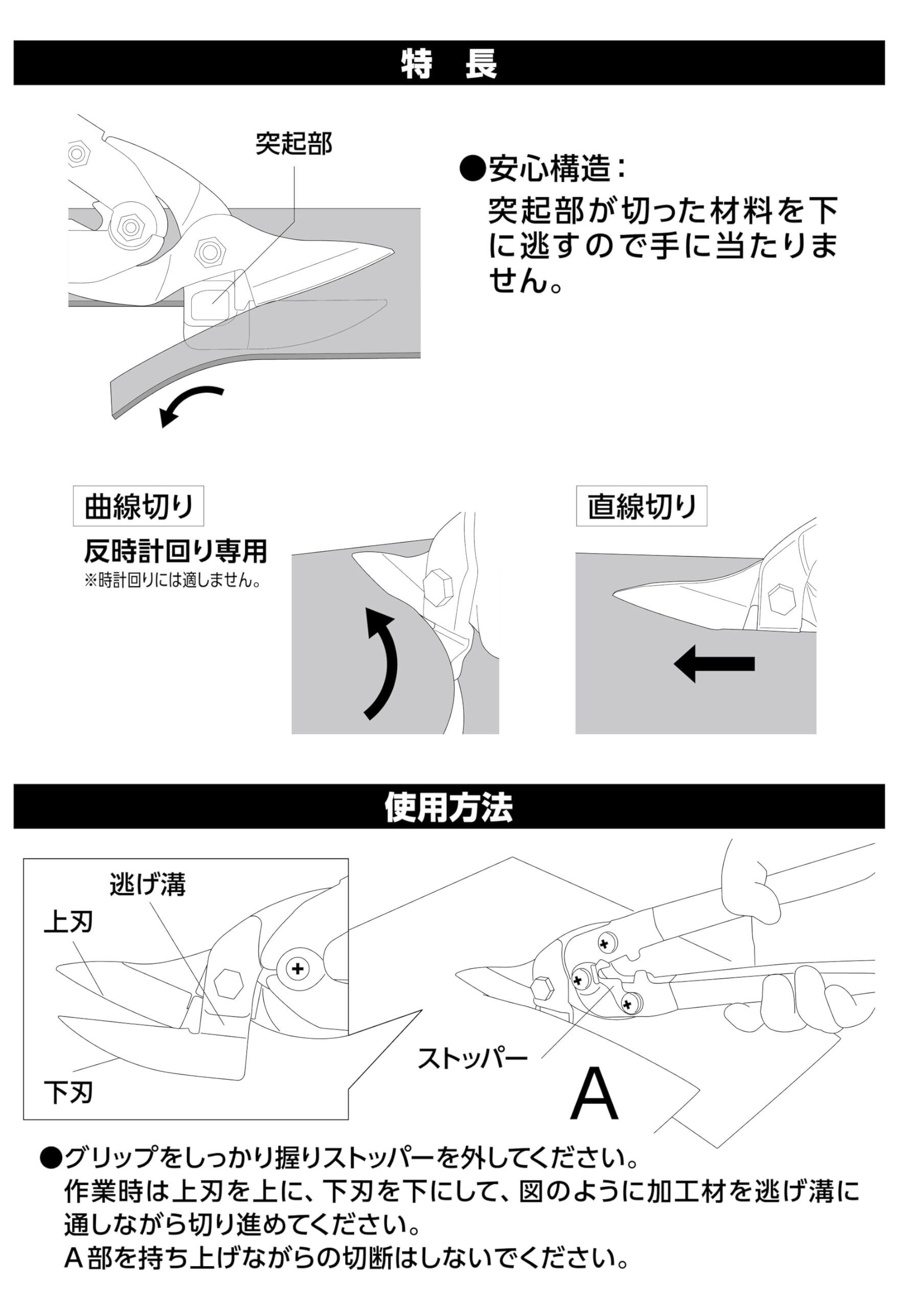 特　長

突起部

●安心構造：
突起部が切った材料を下に逃すので手に当たりません。

曲線切り
反時計回り専用
※時計回りには適しません。

直線切り

使用方法

逃げ溝
上刃
下刃
ストッパー
A

●グリップをしっかり握りストッパーを外してください。
作業時は上刃を上に、下刃を下にして、図のように加工材を逃げ溝に通しながら切り進めてください。
A部を持ち上げながらの切断はしないでください。