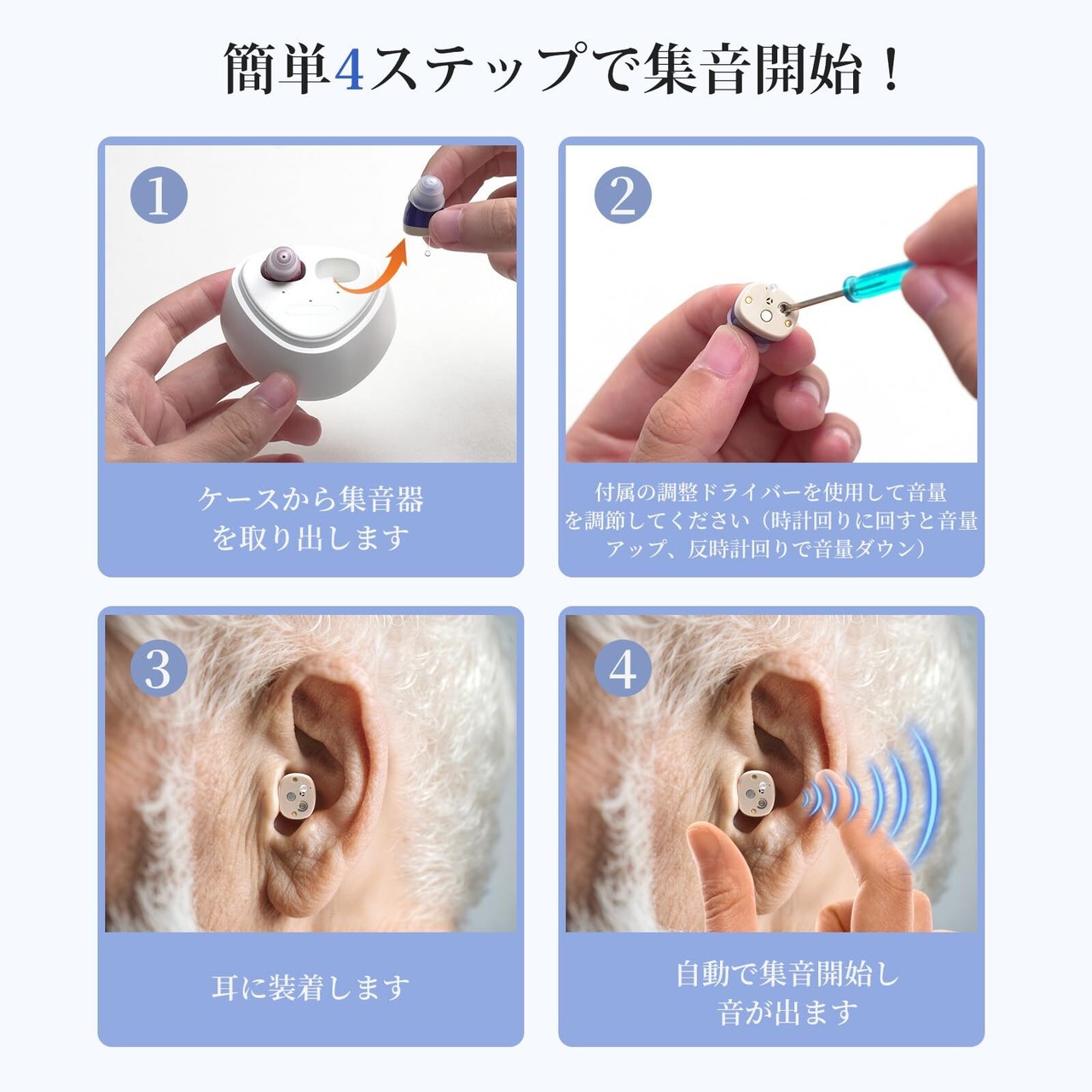 簡単4ステップで集音開始！

1

ケースから集音器を取り出します

2

付属の調整ドライバーを使用して音量を調節してください（時計回りに回すと音量アップ、反時計回りで音量ダウン）

3

耳に装着します

4

自動で集音開始し音が出ます