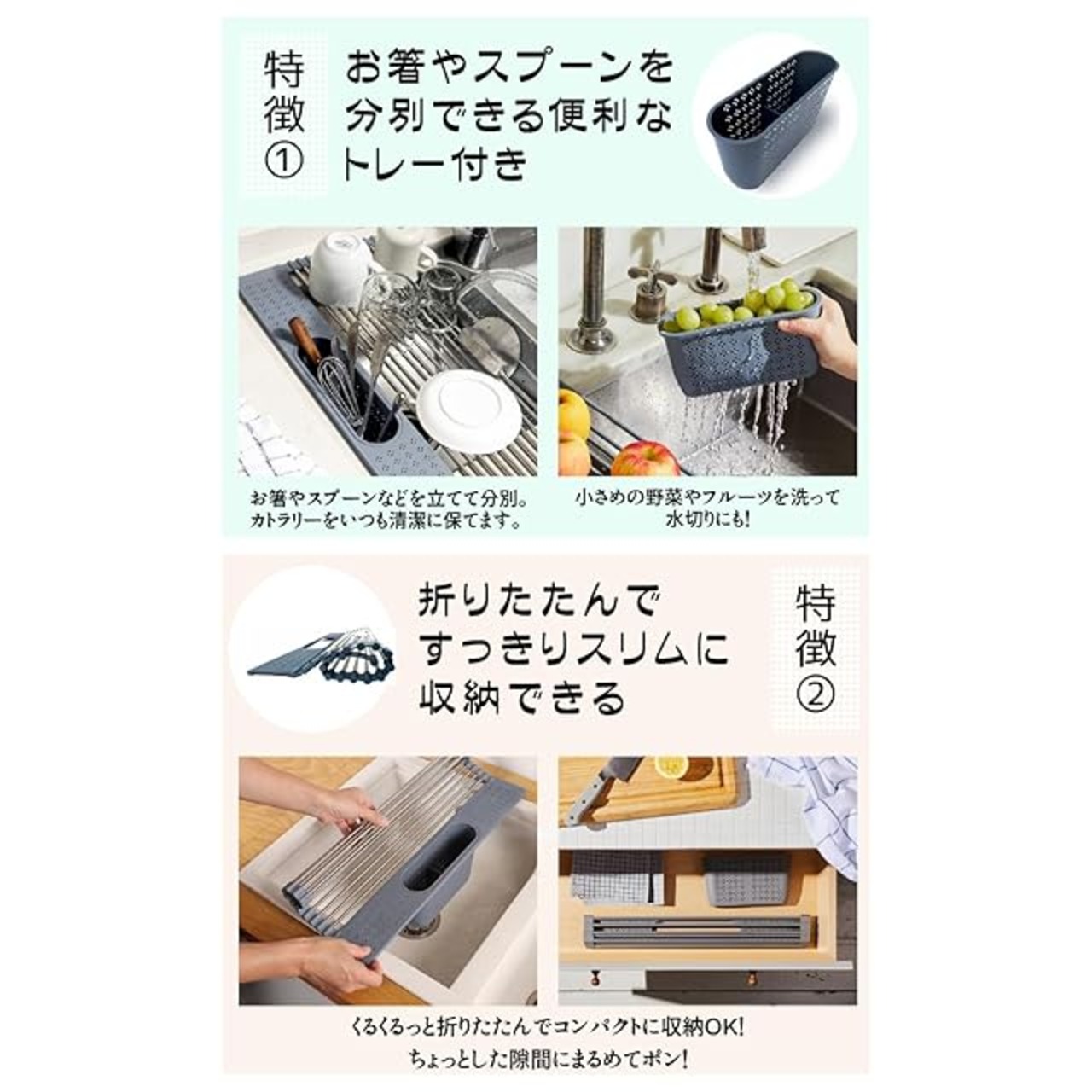 特徴①

お箸やスプーンを分別できる便利なトレー付き

お箸やスプーンなどを立てて分別。カトラリーをいつも清潔に保てます。

小さめの野菜やフルーツを洗って水切りにも!

折りたたんですっきりスリムに収納できる

特徴②

くるくるっと折りたたんでコンパクトに収納OK!
ちょっとした隙間にまるめてポン!