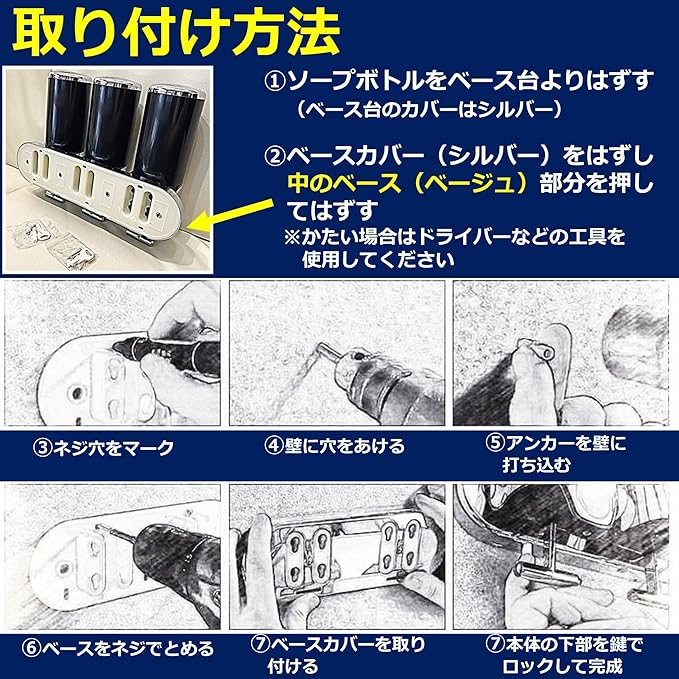 取り付け方法

①ソープボトルをベース台よりはずす
（ベース台のカバーはシルバー）

②ベースカバー（シルバー）をはずし中のベース（ベージュ）部分を押してはずす
※かたい場合はドライバーなどの工具を使用してください

③ネジ穴をマーク

④壁に穴をあける

⑤アンカーを壁に打ち込む

⑥ベースをネジでとめる

⑦ベースカバーを取り付ける

⑦本体の下部を鍵でロックして完成