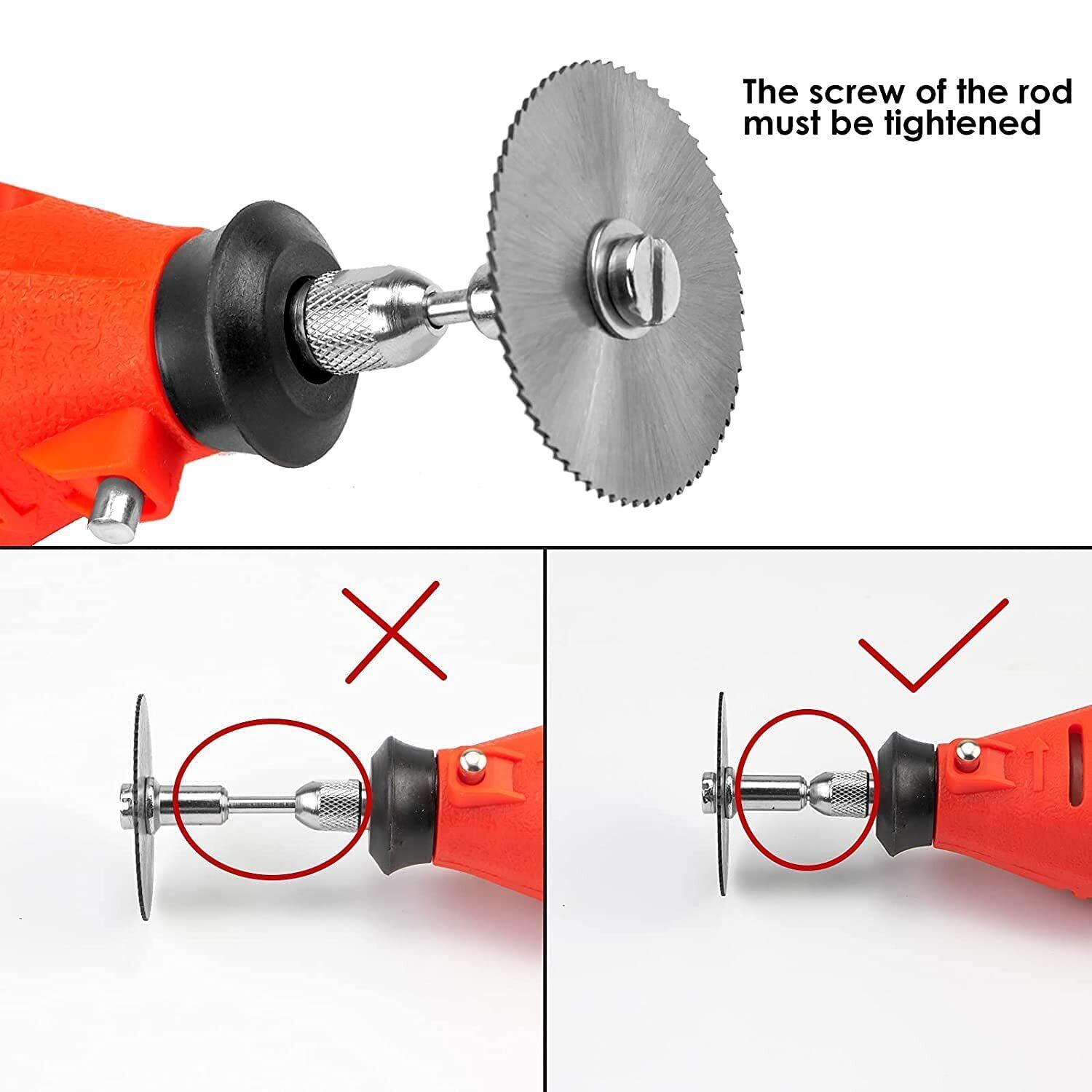 The screw of the rod must be tightened