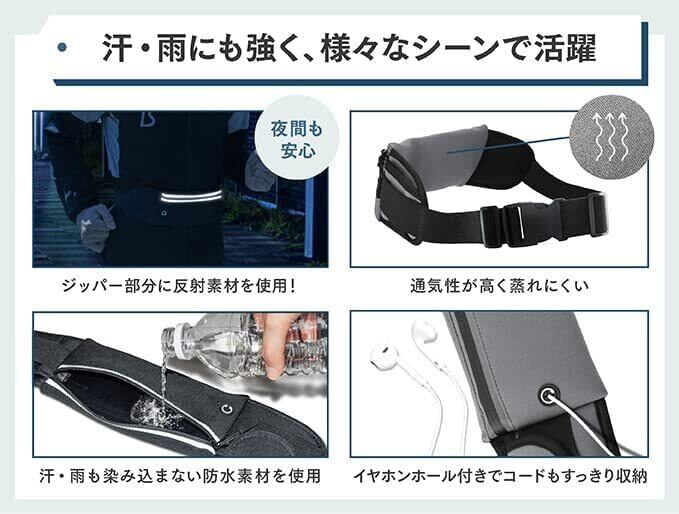 汗・雨にも強く、様々なシーンで活躍

夜間も安心

ジッパー部分に反射素材を使用！

通気性が高く蒸れにくい

汗・雨も染み込まない防水素材を使用

イヤホンホール付きでコードもすっきり収納