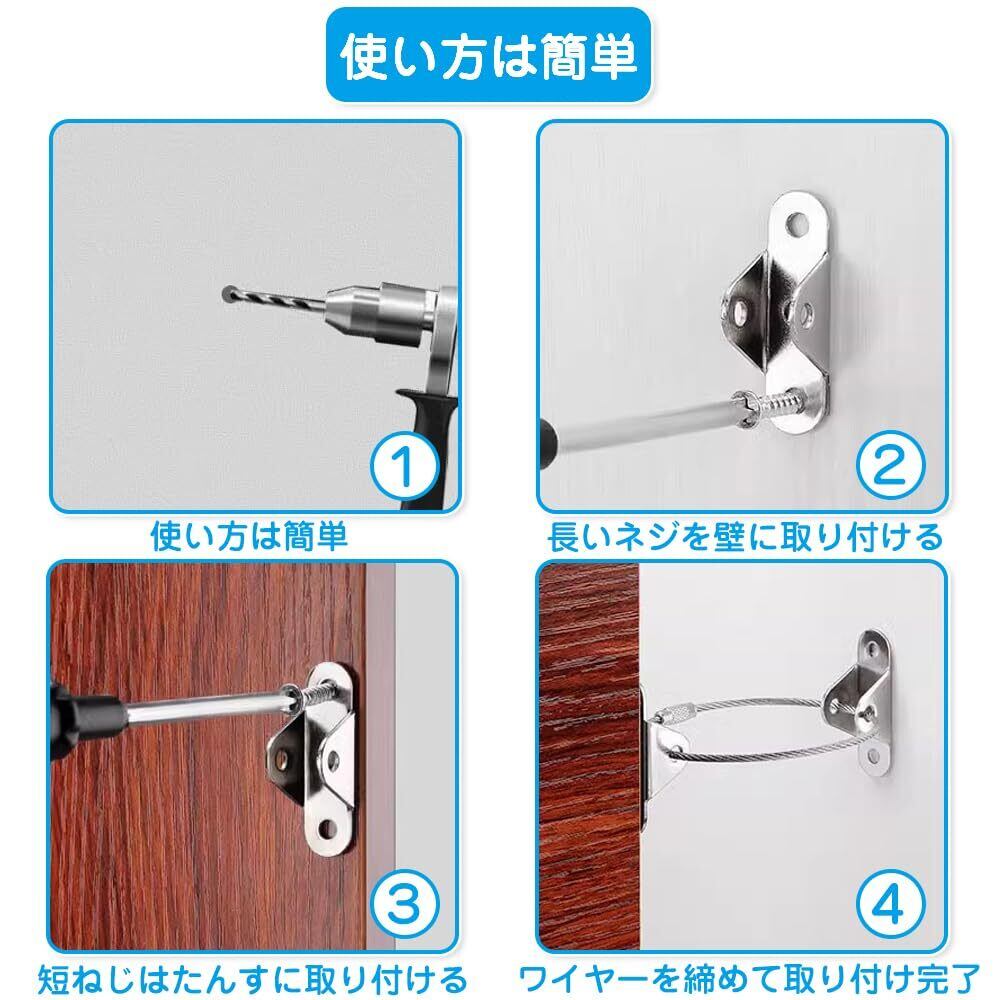 使い方は簡単

1

使い方は簡単

2

長いネジを壁に取り付ける

3

短ねじはたんすに取り付ける

4

ワイヤーを締めて取り付け完了