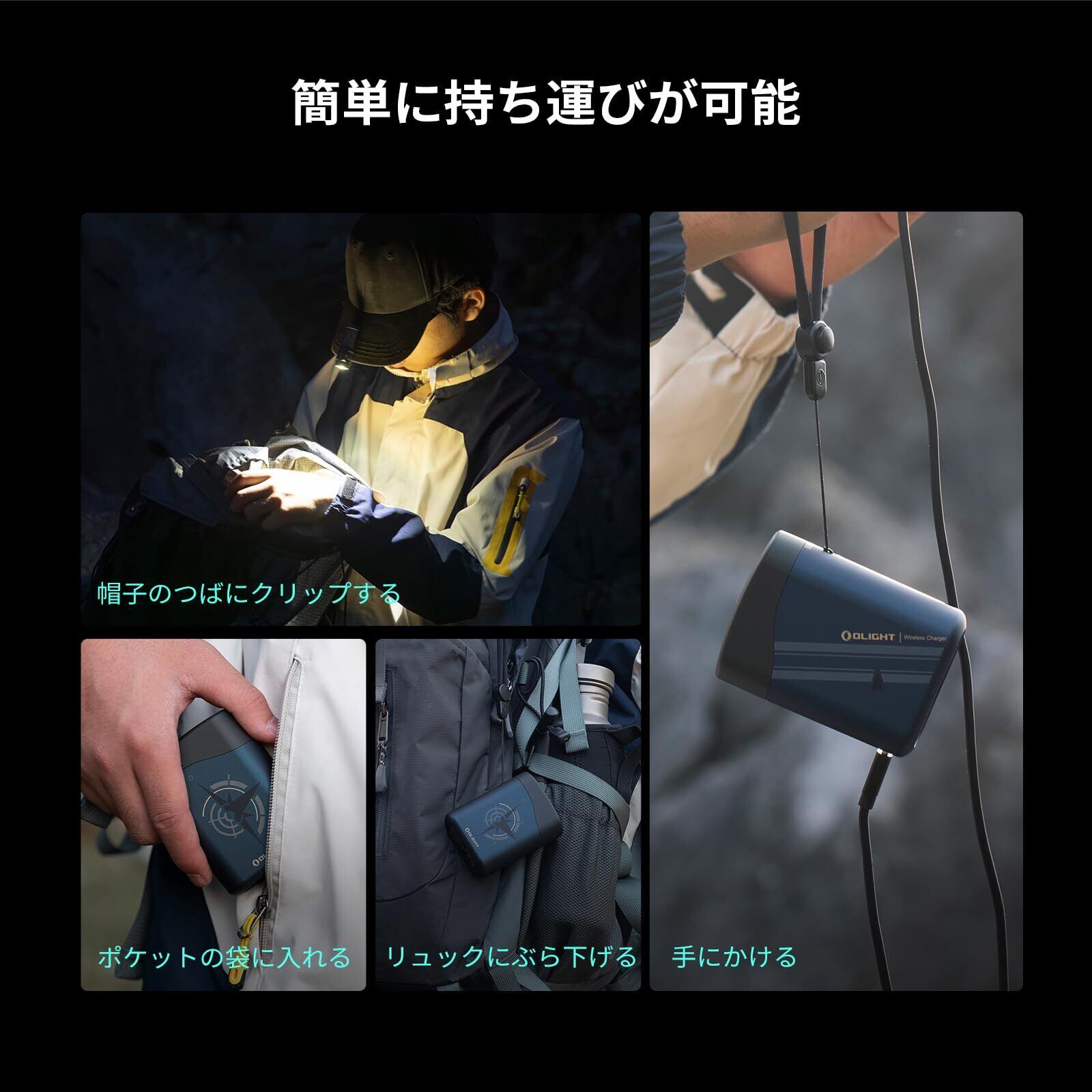 簡単に持ち運びが可能

帽子のつばにクリップする

OLIGHT | Wireless Charger

OLIGHT

OLIGHT

ポケットの袋に入れる

リュックにぶら下げる

手にかける