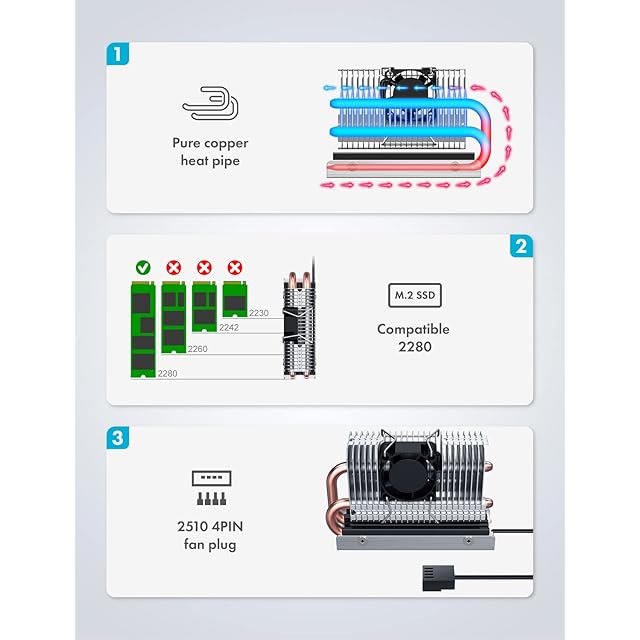 1

Pure copper heat pipe

2

2230
2242
2260
2280

M.2 SSD

Compatible 2280

3

2510 4PIN fan plug