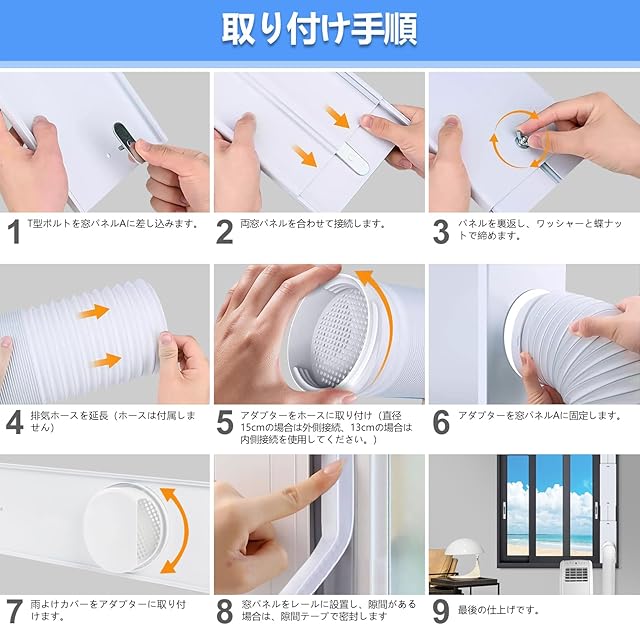 取り付け手順

1 T型ボルトを窓パネルAに差し込みます。

2 両窓パネルを合わせて接続します。

3 パネルを裏返し、ワッシャーと蝶ナットで締めます。

4 排気ホースを延長（ホースは付属しません）

5 アダプターをホースに取り付け（直径15cmの場合は外側接続、13cmの場合は内側接続を使用してください。）

6 アダプターを窓パネルAに固定します。

7 雨よけカバーをアダプターに取り付けます。

8 窓パネルをレールに設置し、隙間がある場合は、隙間テープで密封します

9 最後の仕上げです。