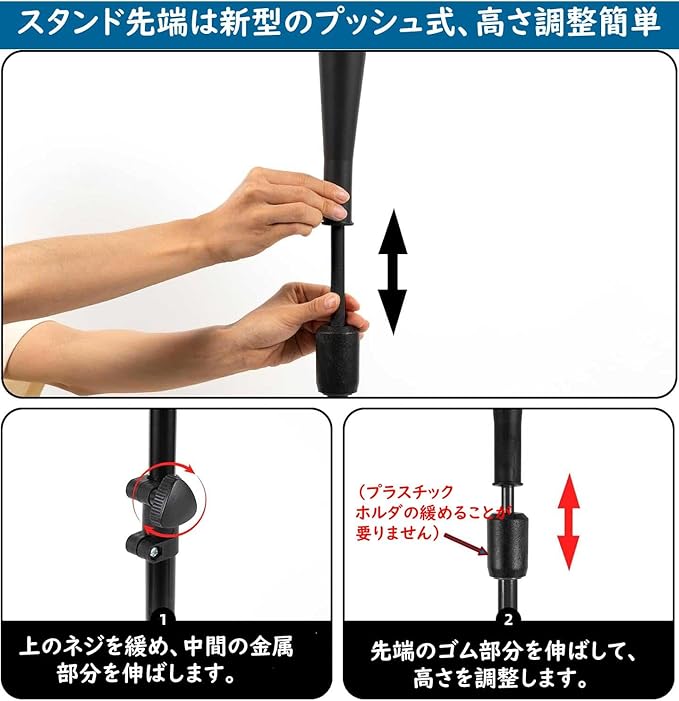 スタンド先端は新型のプッシュ式、高さ調整簡単

1
上のネジを緩め、中間の金属部分を伸ばします。

（プラスチックホルダの緩めることが要りません）

2
先端のゴム部分を伸ばして、高さを調整します。