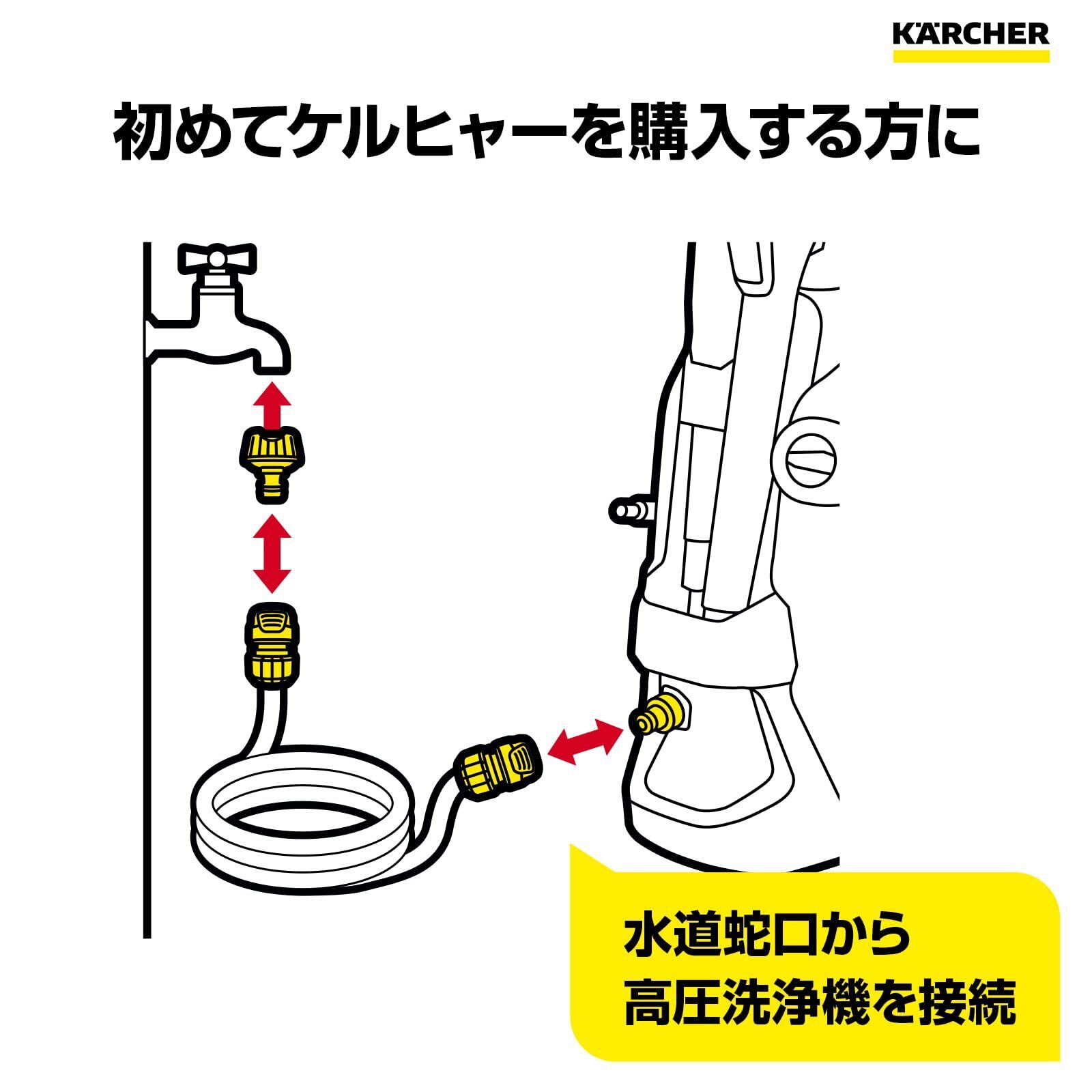 KÄRCHER

初めてケルヒャーを購入する方に

水道蛇口から
高圧洗浄機を接続