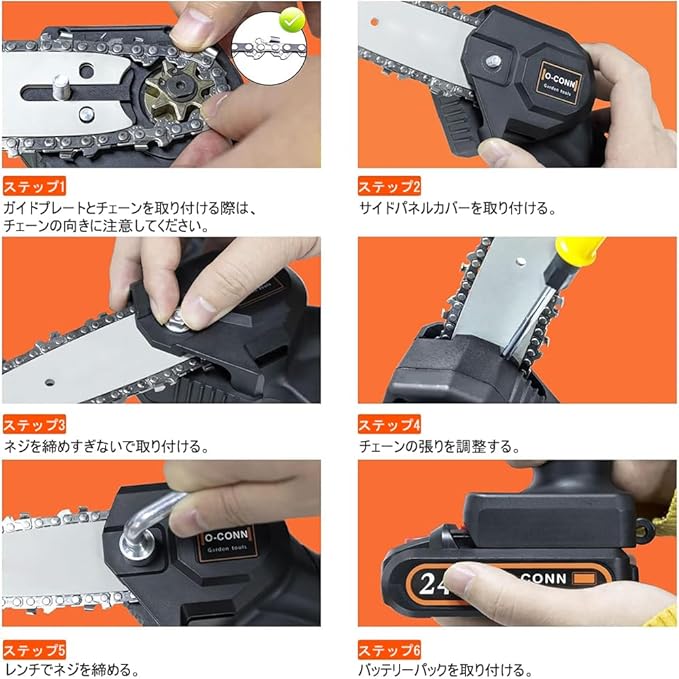 ステップ1
ガイドプレートとチェーンを取り付ける際は、チェーンの向きに注意してください。

O-CONN
Garden tools

ステップ2
サイドパネルカバーを取り付ける。

ステップ3
ネジを締めすぎないで取り付ける。

ステップ4
チェーンの張りを調整する。

O-CONN
Garden tools

ステップ5
レンチでネジを締める。

24 CONN

ステップ6
バッテリーパックを取り付ける。