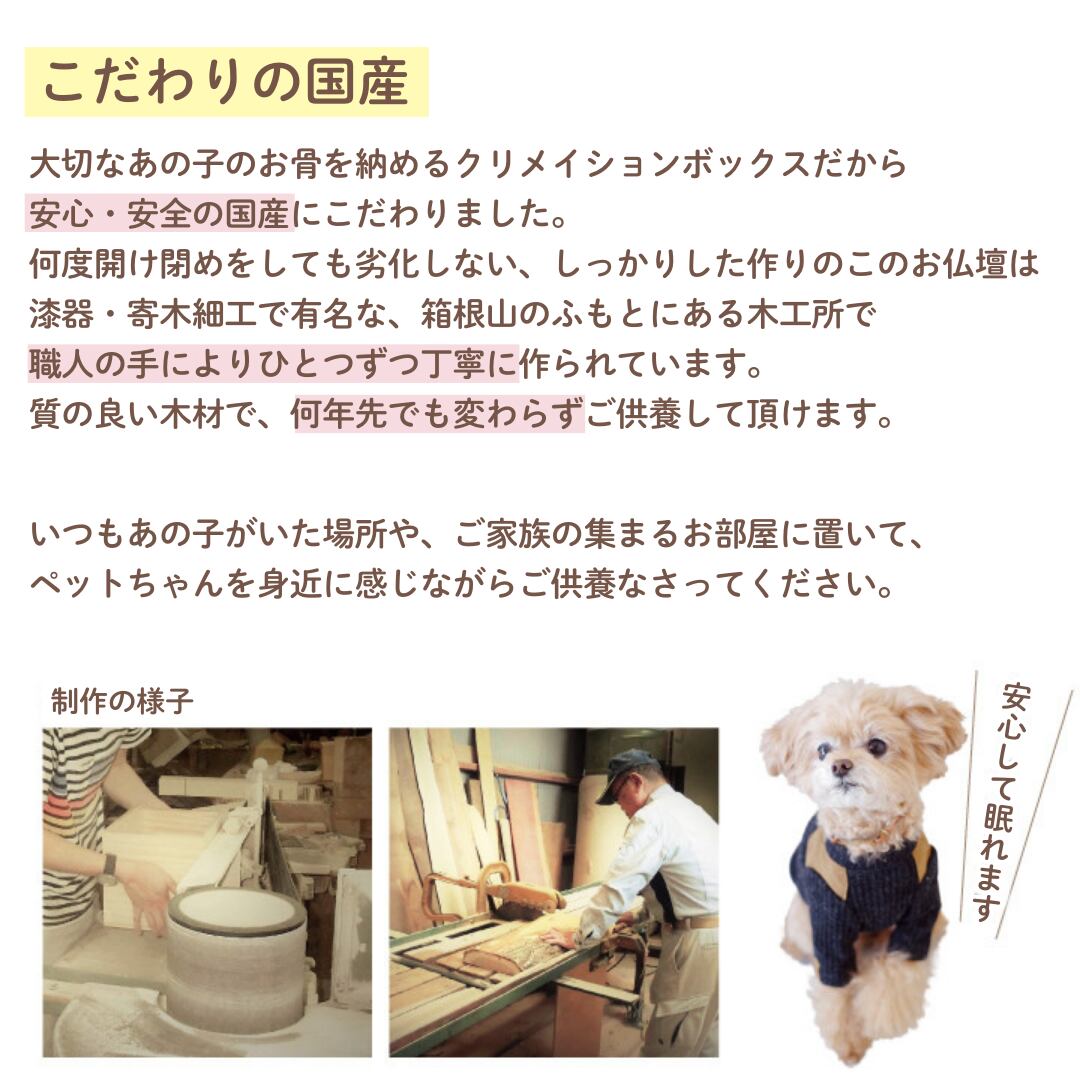 こだわりの国産

大切なあの子のお骨を納めるクリメイションボックスだから
安心・安全の国産にこだわりました。
何度開け閉めをしても劣化しない、しっかりした作りのこのお仏壇は
漆器・寄木細工で有名な、箱根山のふもとにある木工所で
職人の手によりひとつずつ丁寧に作られています。
質の良い木材で、何年先でも変わらずご供養して頂けます。

いつもあの子がいた場所や、ご家族の集まるお部屋に置いて、
ペットちゃんを身近に感じながらご供養なさってください。

制作の様子

安心して眠れます