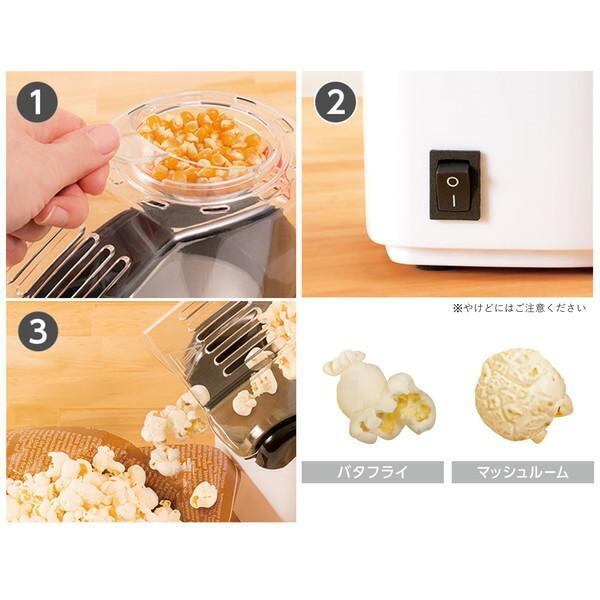 1

2

O
I

※やけどにはご注意ください

3

バタフライ

マッシュルーム