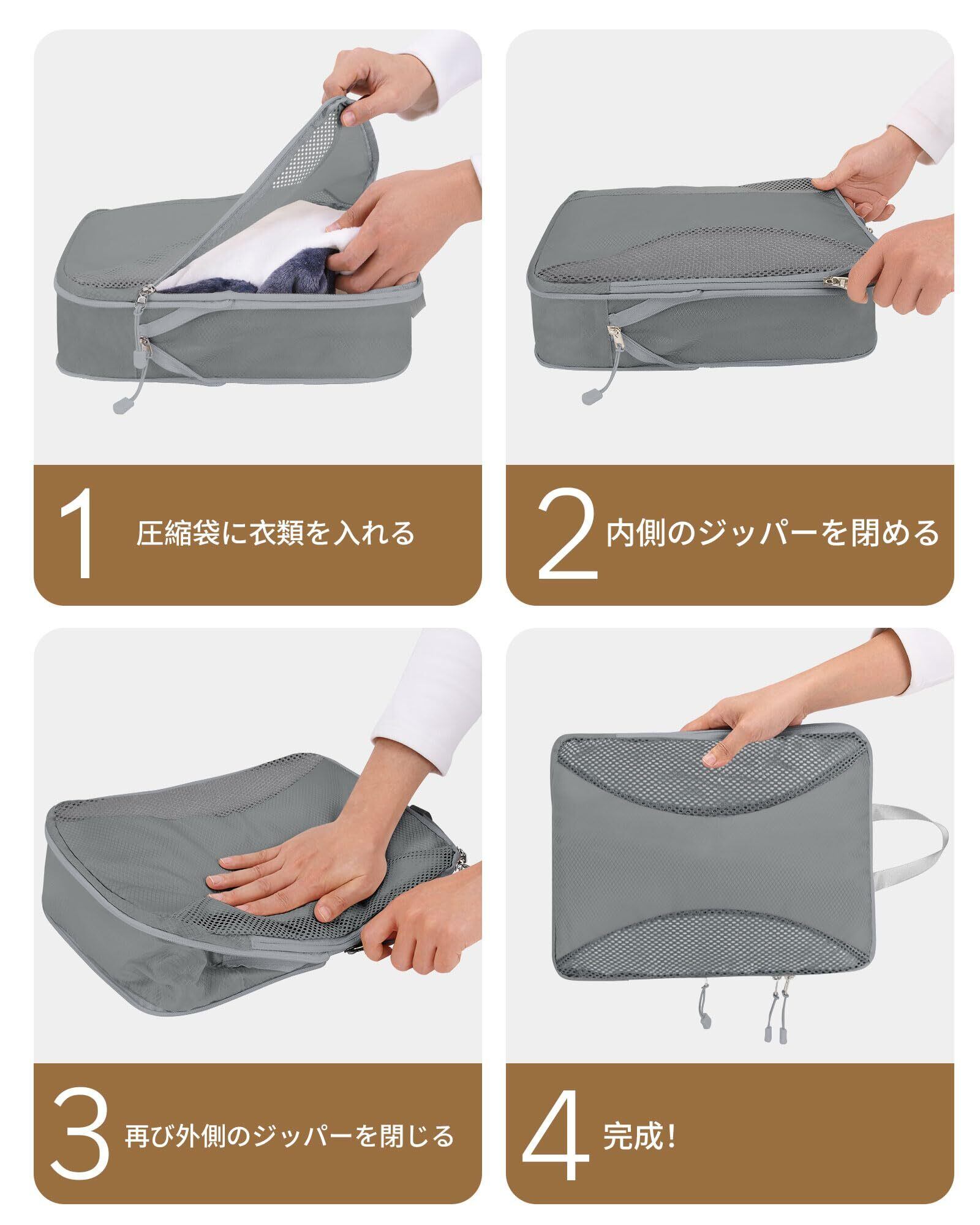 1 圧縮袋に衣類を入れる

2 内側のジッパーを閉める

3 再び外側のジッパーを閉じる

4 完成!