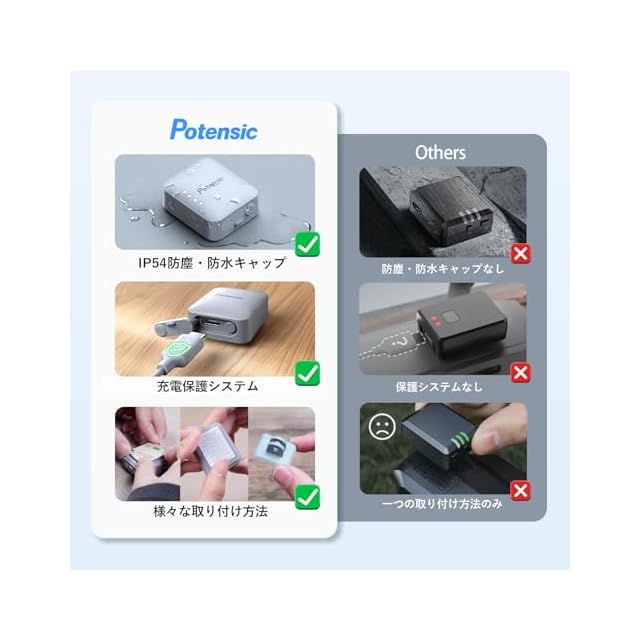 Potensic

Potensic

IP54防塵・防水キャップ

充電保護システム

様々な取り付け方法

Others

防塵・防水キャップなし

保護システムなし

一つの取り付け方法のみ