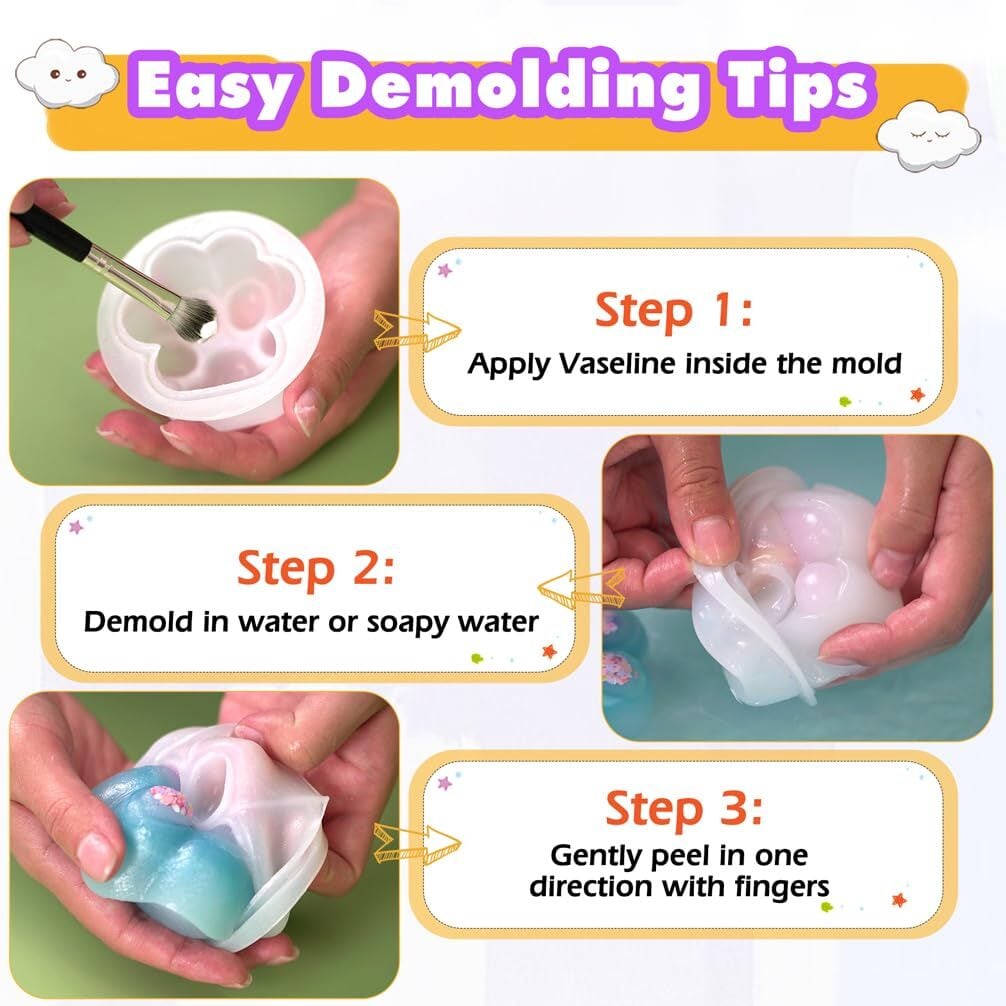 Easy Demolding Tips

Step 1:
Apply Vaseline inside the mold

Step 2:
Demold in water or soapy water

Step 3:
Gently peel in one direction with fingers