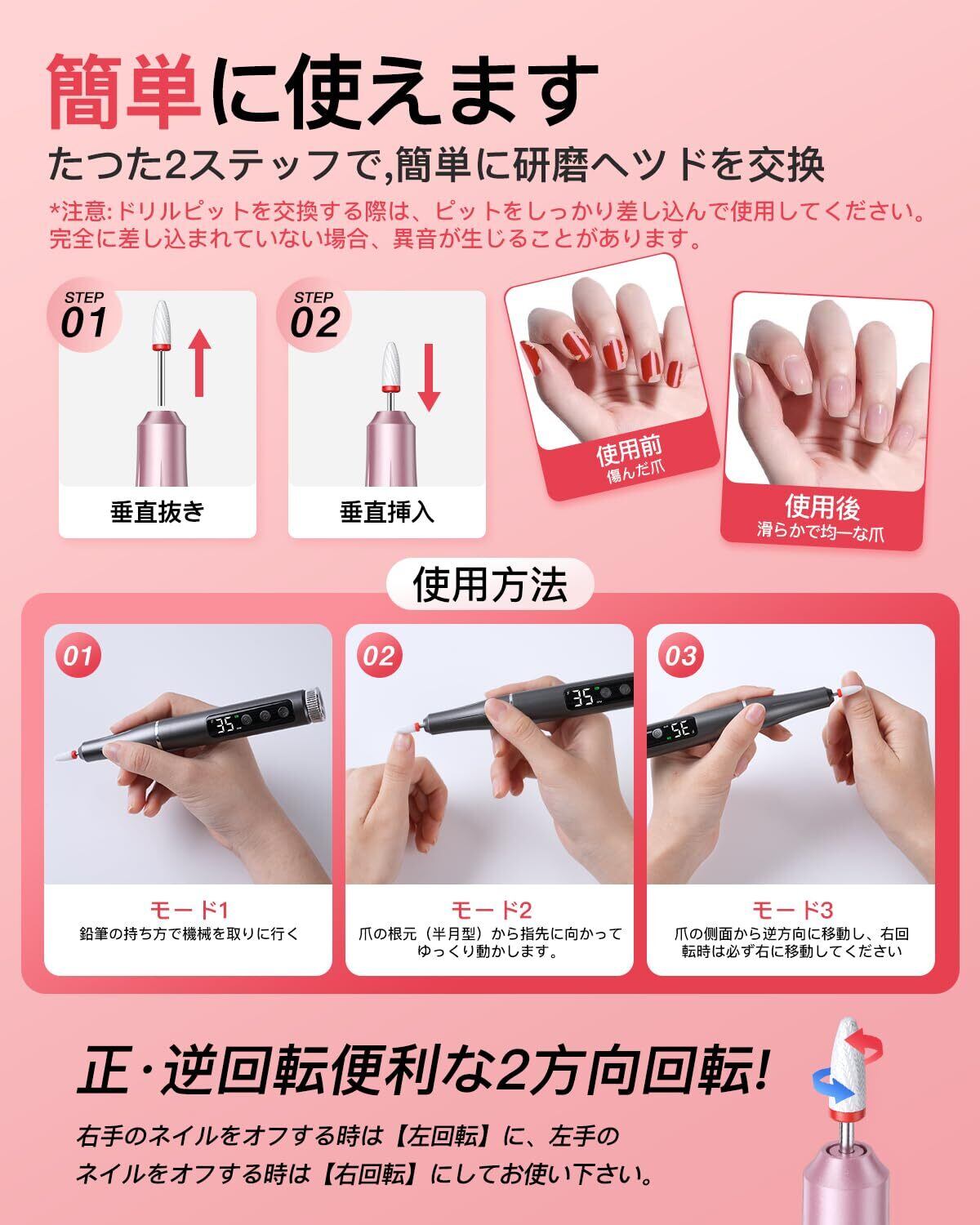 簡単に使えます

たつた2ステッフで,簡単に研磨ヘツドを交換

*注意:ドリルピットを交換する際は、ピットをしっかり差し込んで使用してください。完全に差し込まれていない場合、異音が生じることがあります。

STEP 01

垂直抜き

STEP 02

垂直挿入

使用前
傷んだ爪

使用後
滑らかで均一な爪

使用方法

01

35

モード1
鉛筆の持ち方で機械を取りに行く

02

35

モード2
爪の根元（半月型）から指先に向かってゆっくり動かします。

03

35

モード3
爪の側面から逆方向に移動し、右回転時は必ず右に移動してください

正·逆回転便利な2方向回転!

右手のネイルをオフする時は【左回転】に、左手のネイルをオフする時は【右回転】にしてお使い下さい。