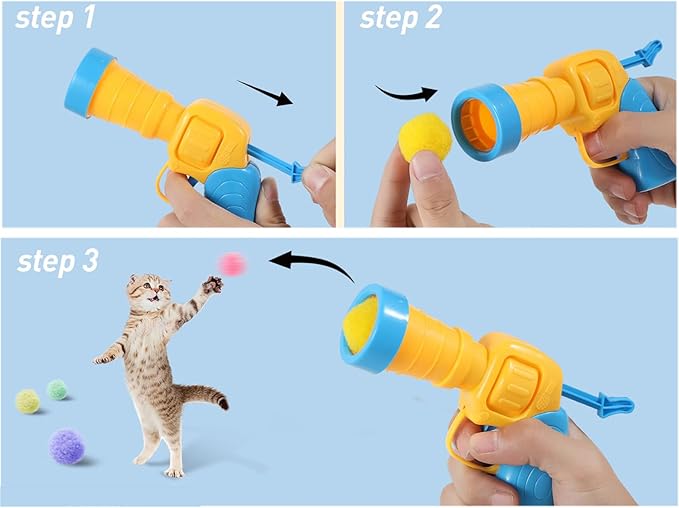 step 1

step 2

step 3