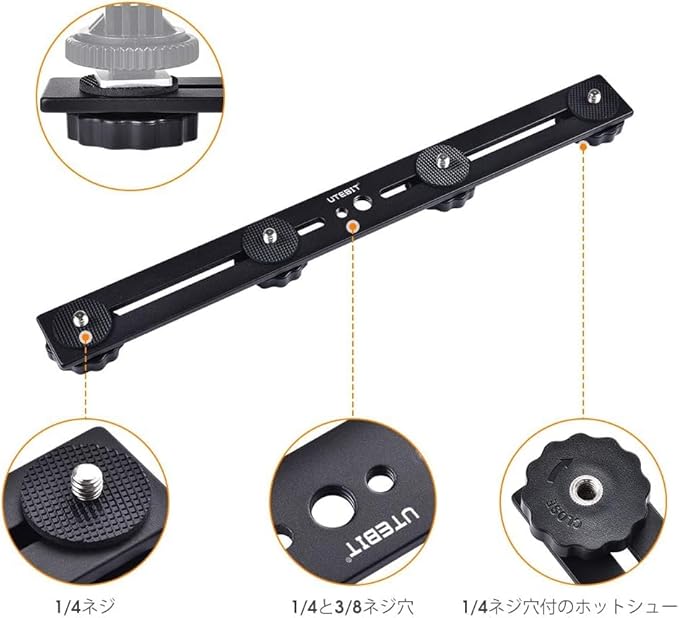 UTEBIT

UTEBIT

CLOSE

1/4ネジ

1/4と3/8ネジ穴

1/4ネジ穴付のホットシュー