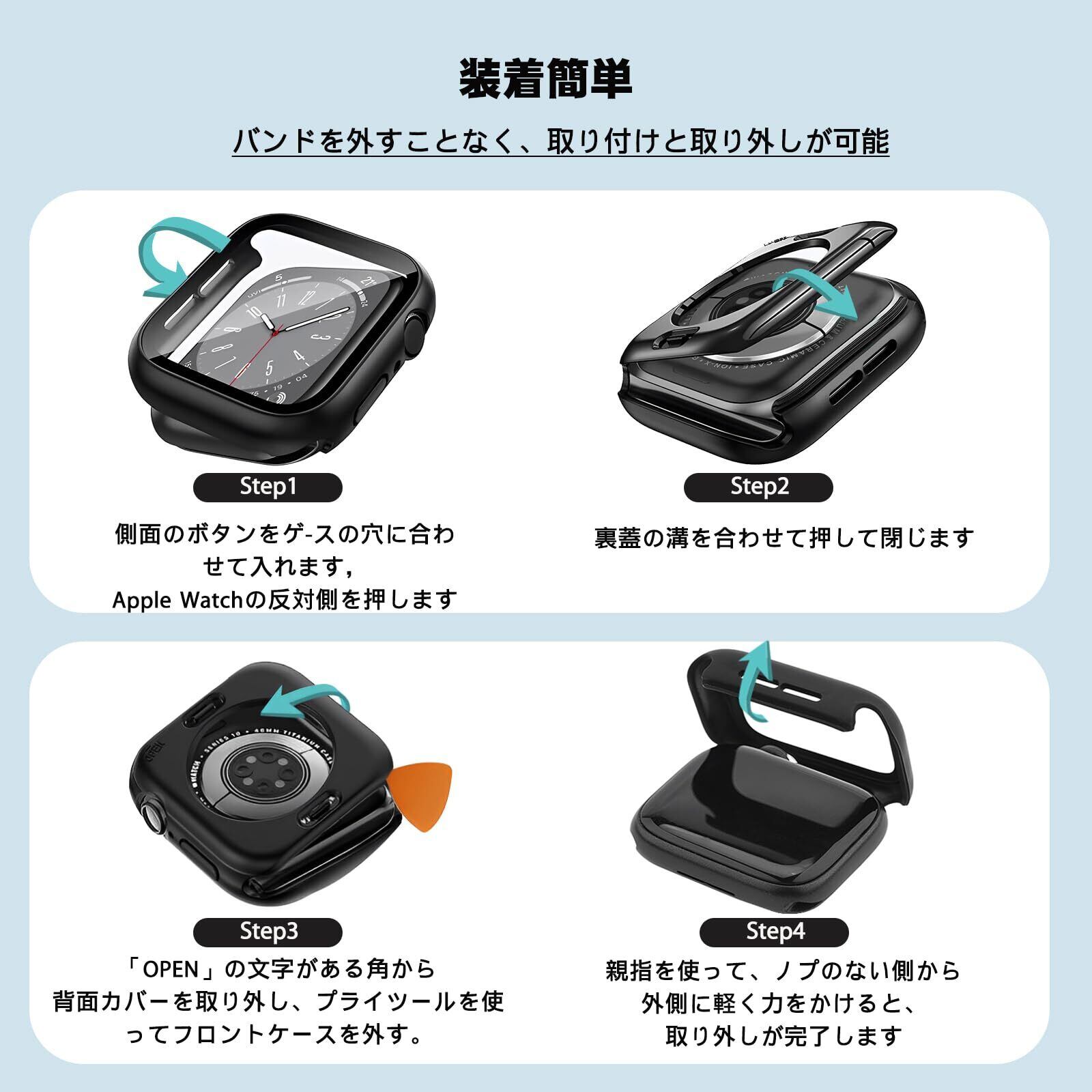 装着簡単

バンドを外すことなく、取り付けと取り外しが可能

Step1

側面のボタンをゲ-スの穴に合わせて入れます，
Apple Watchの反対側を押します

Step2

裏蓋の溝を合わせて押して閉じます

Step3

「OPEN」の文字がある角から
背面カバーを取り外し、プライツールを使ってフロントケースを外す。

Step4

親指を使って、ノブのない側から
外側に軽く力をかけると、
取り外しが完了します