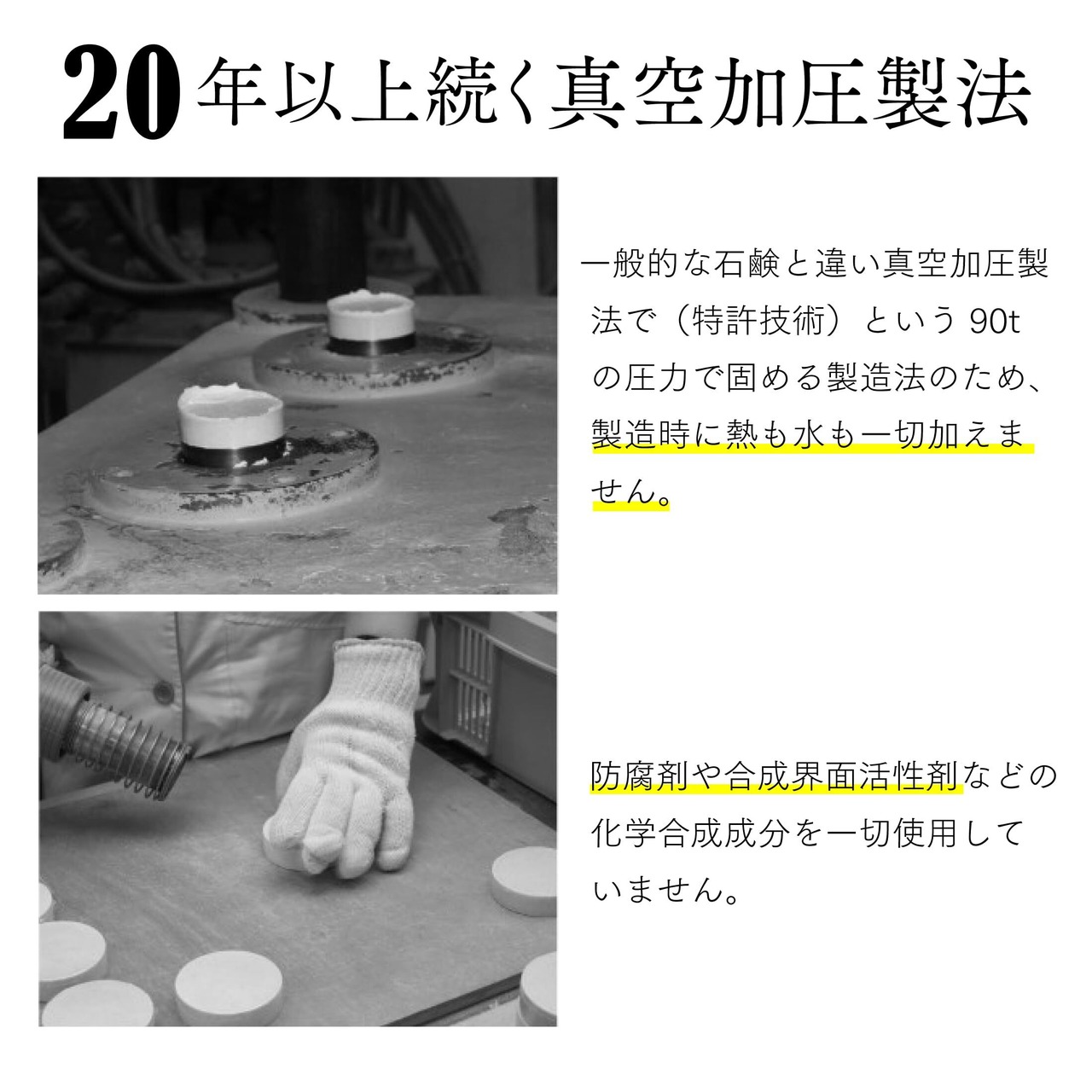 20年以上続く真空加圧製法

一般的な石鹸と違い真空加圧製法で（特許技術）という 90t の圧力で固める製造法のため、製造時に熱も水も一切加えません。

防腐剤や合成界面活性剤などの化学合成成分を一切使用していません。