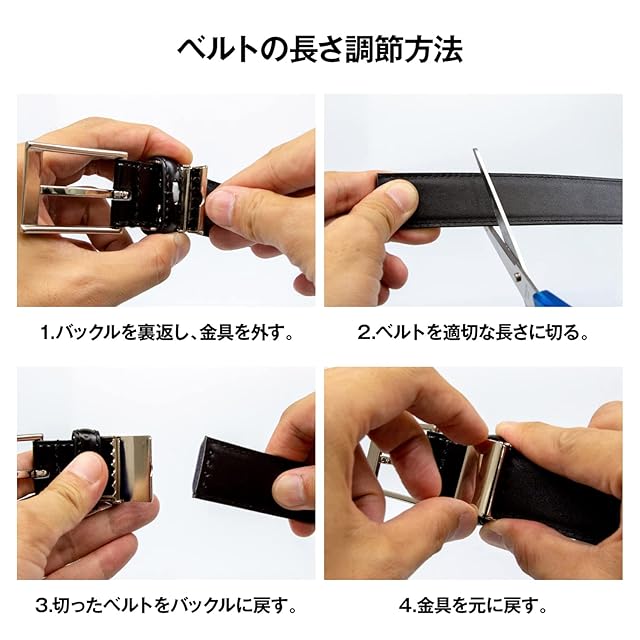 ベルトの長さ調節方法

1.バックルを裏返し、金具を外す。

2.ベルトを適切な長さに切る。

3.切ったベルトをバックルに戻す。

4.金具を元に戻す。