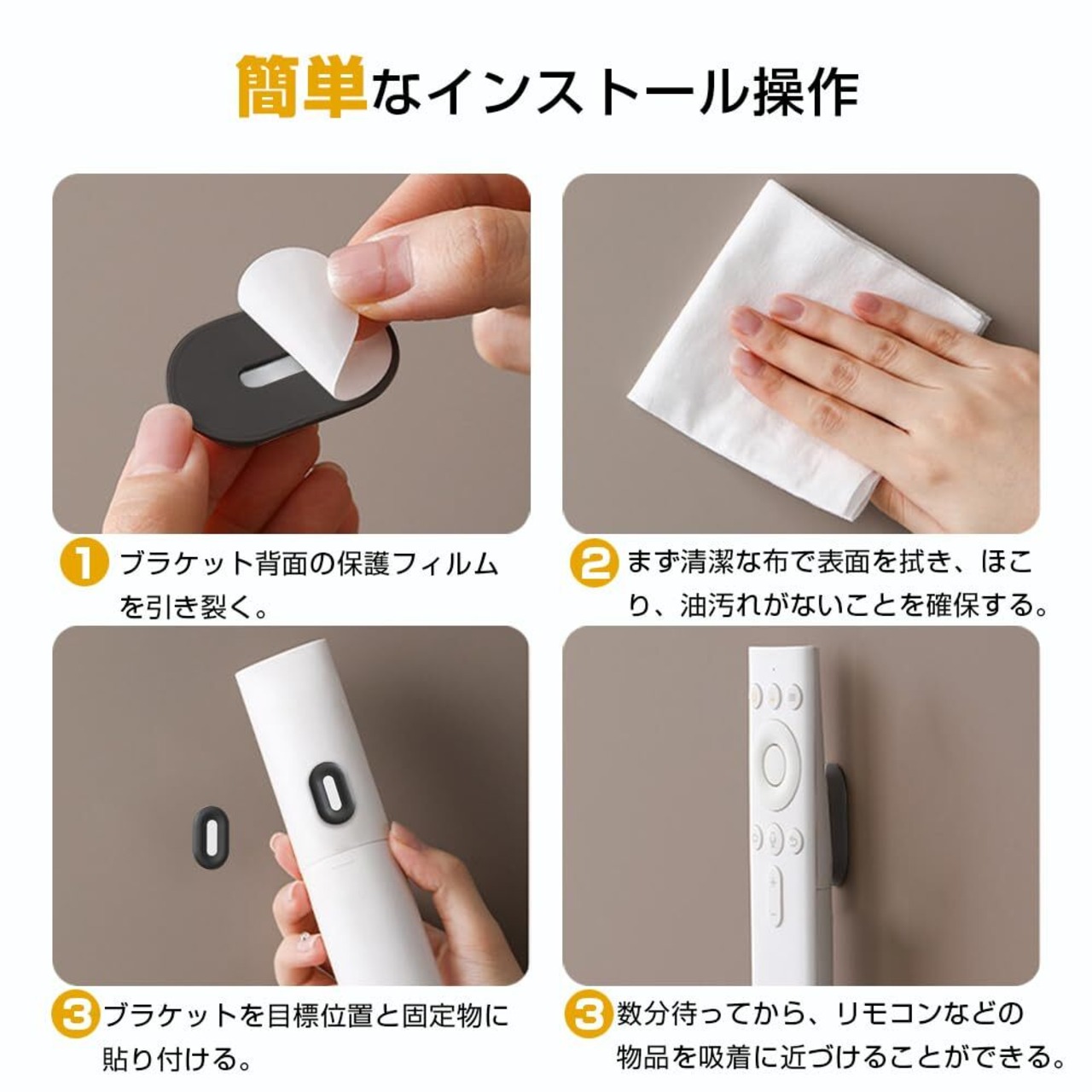 簡単なインストール操作

1 ブラケット背面の保護フィルムを引き裂く。

2 まず清潔な布で表面を拭き、ほこり、油汚れがないことを確保する。

3 ブラケットを目標位置と固定物に貼り付ける。

3 数分待ってから、リモコンなどの物品を吸着に近づけることができる。