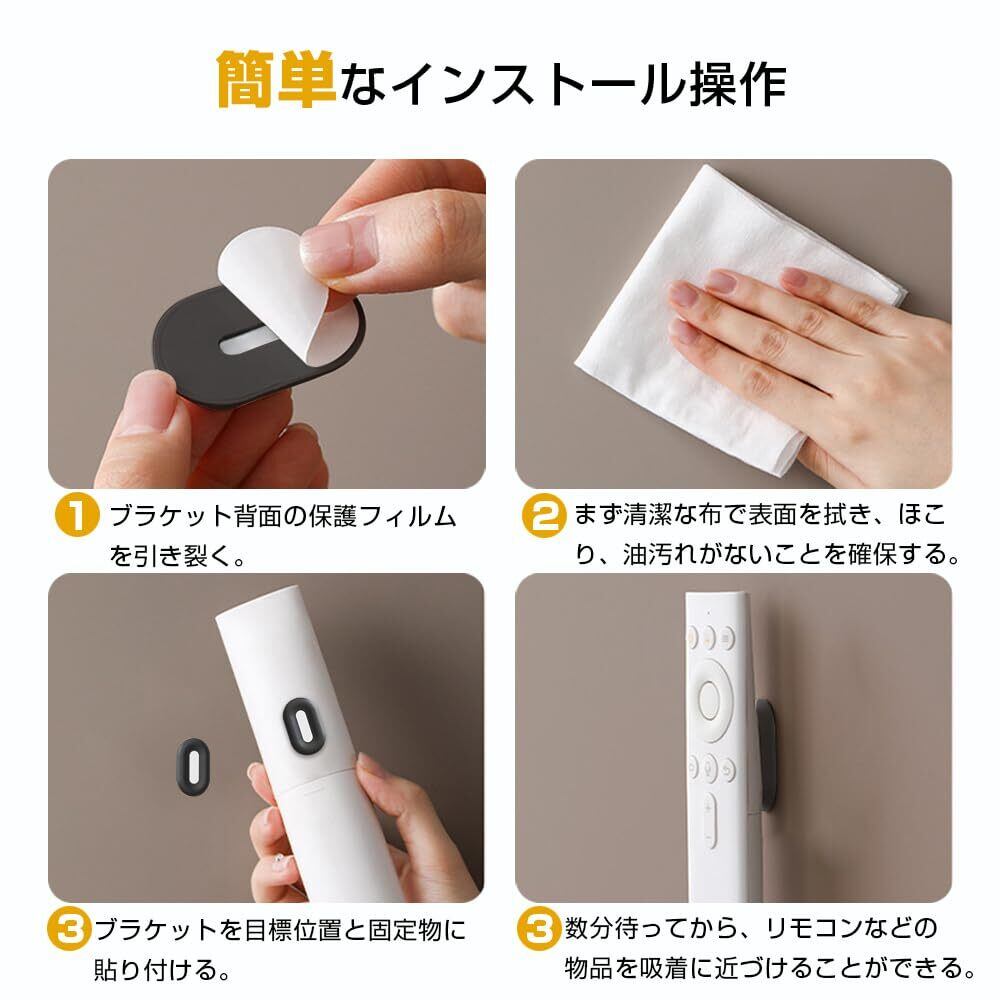 簡単なインストール操作

1 ブラケット背面の保護フィルムを引き裂く。

2 まず清潔な布で表面を拭き、ほこり、油汚れがないことを確保する。

3 ブラケットを目標位置と固定物に貼り付ける。

3 数分待ってから、リモコンなどの物品を吸着に近づけることができる。