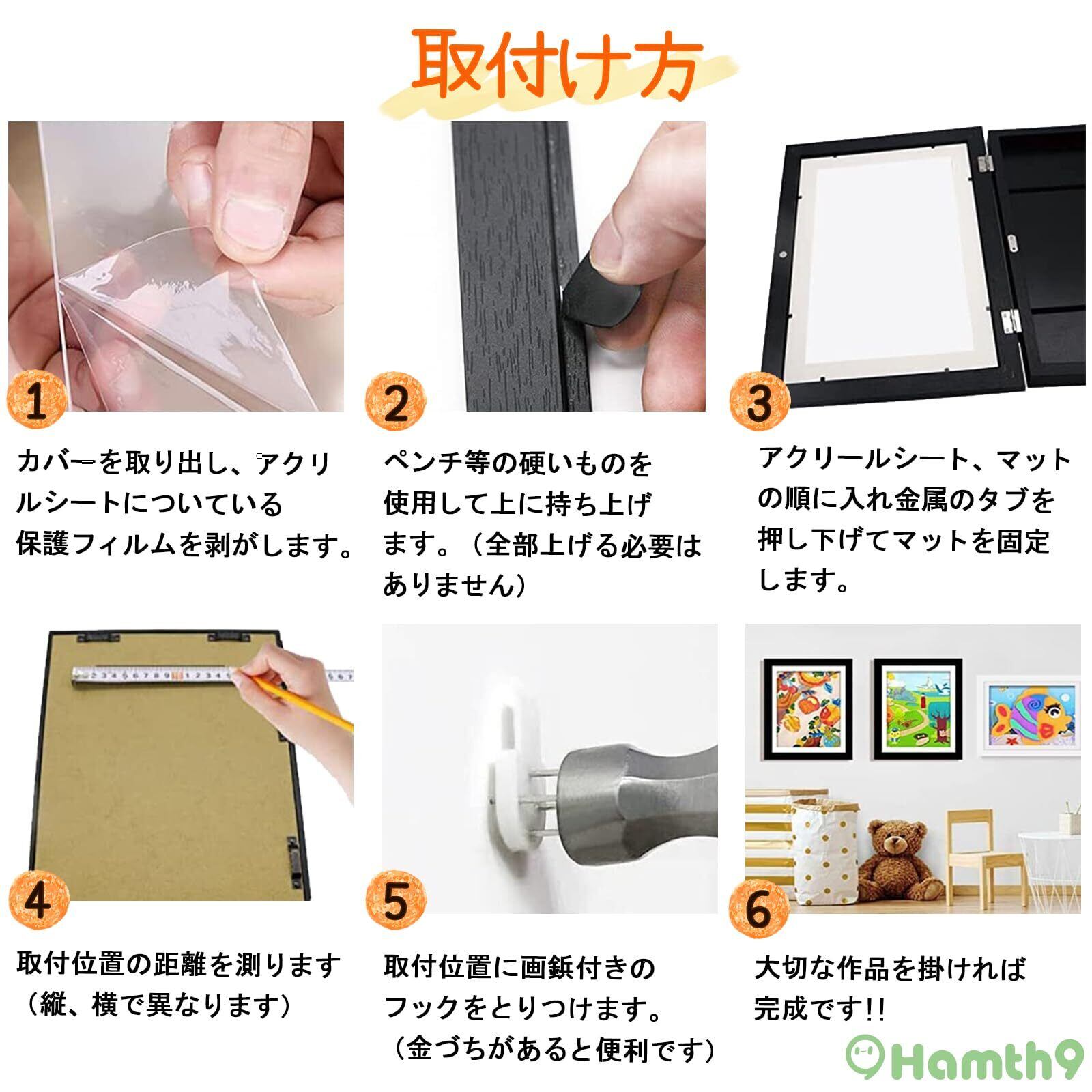 取付け方

1

カバーを取り出し、アクリルシートについている保護フィルムを剥がします。

2

ペンチ等の硬いものを使用して上に持ち上げます。（全部上げる必要はありません）

3

アクリールシート、マットの順に入れ金属のタブを押し下げてマットを固定します。

4

取付位置の距離を測ります（縦、横で異なります）

5

取付位置に画鋲付きのフックをとりつけます。（金づちがあると便利です）

6

大切な作品を掛ければ完成です!!

Hamth9