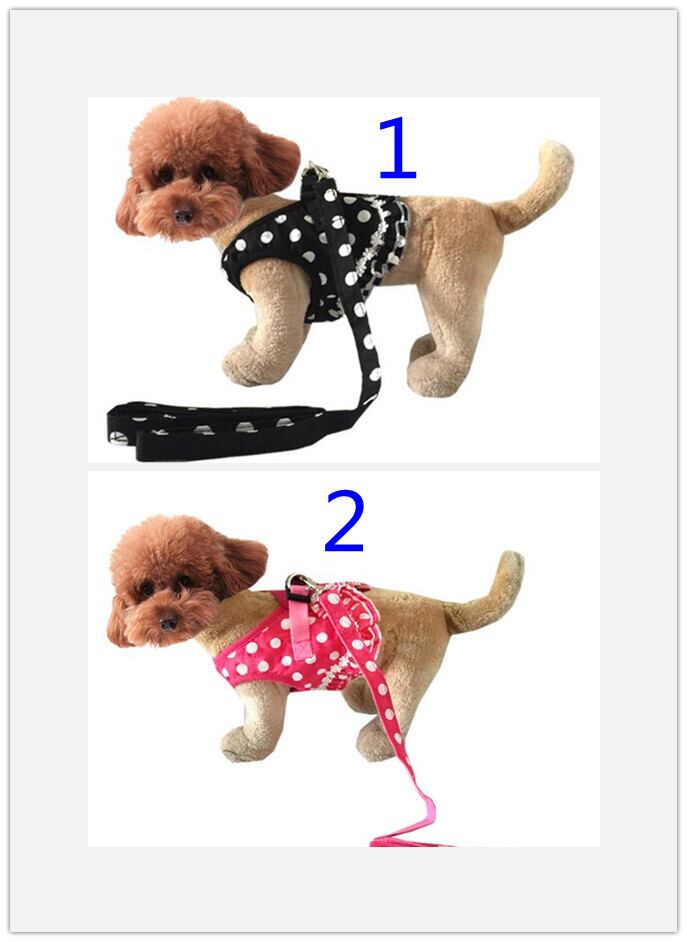 1

2