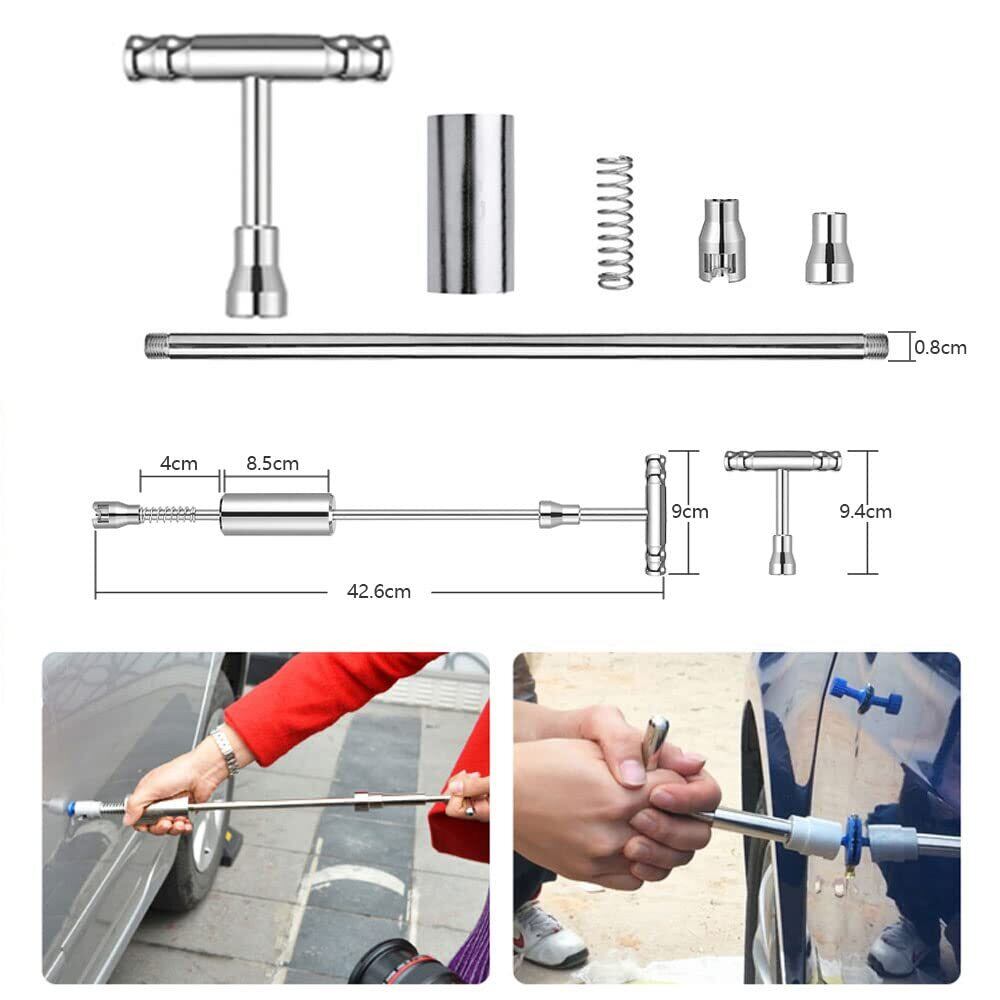 0.8cm

4cm

8.5cm

9cm

9.4cm

42.6cm