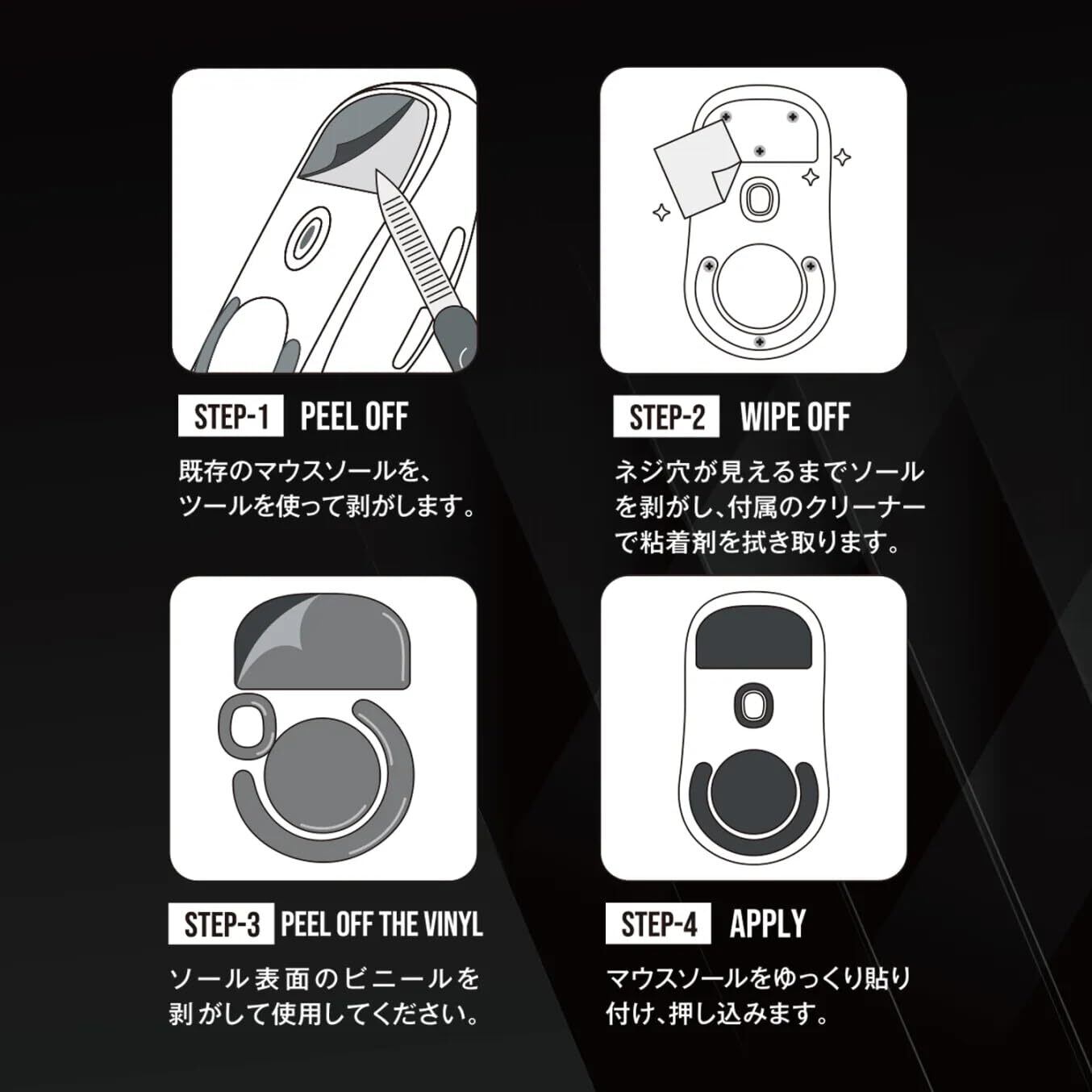 STEP-1 PEEL OFF

既存のマウスソールを、ツールを使って剥がします。

STEP-2 WIPE OFF

ネジ穴が見えるまでソールを剥がし、付属のクリーナーで粘着剤を拭き取ります。

STEP-3 PEEL OFF THE VINYL

ソール表面のビニールを剥がして使用してください。

STEP-4 APPLY

マウスソールをゆっくり貼り付け、押し込みます。