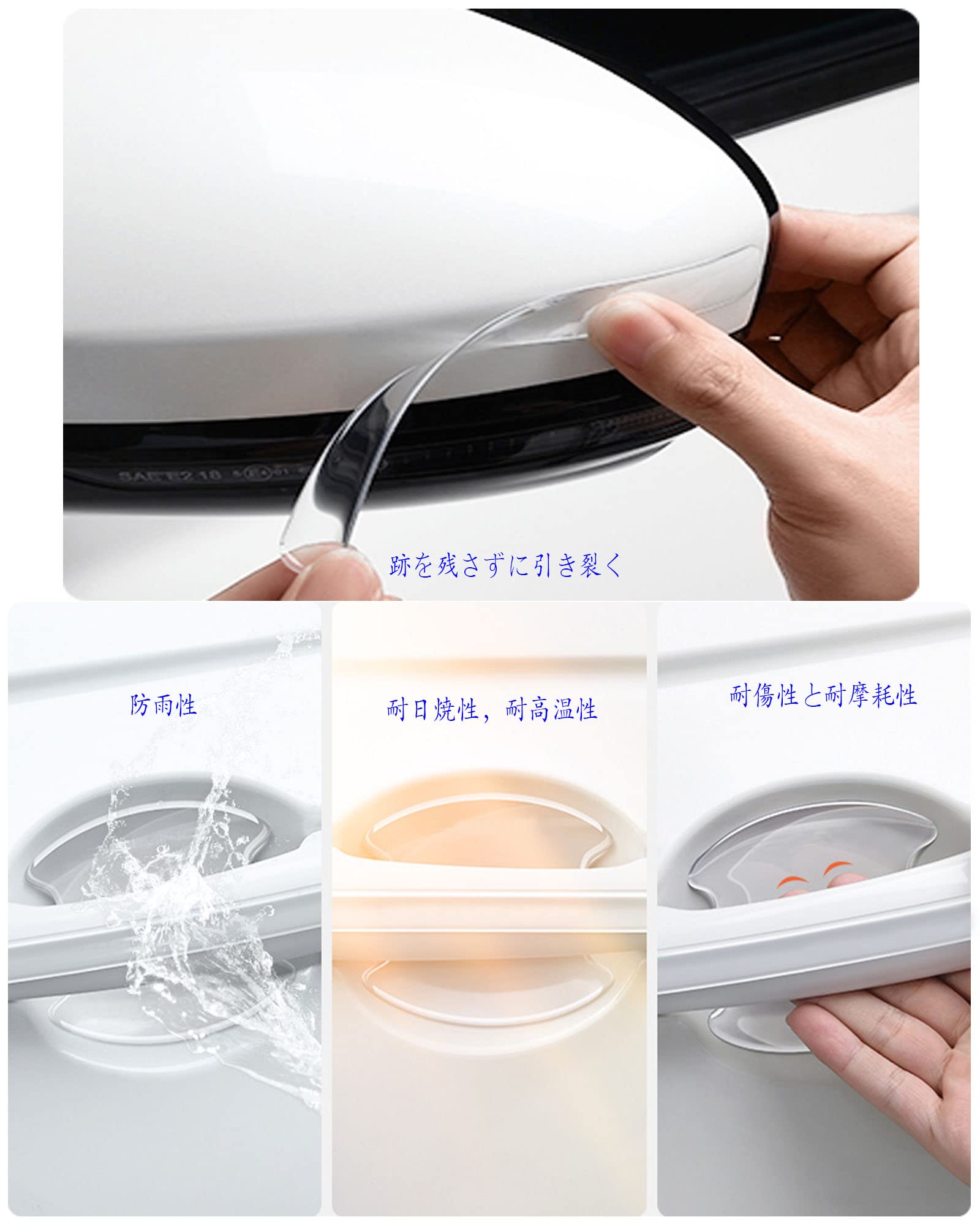 跡を残さずに引き裂く

防雨性

耐日焼性，耐高温性

耐傷性と耐摩耗性