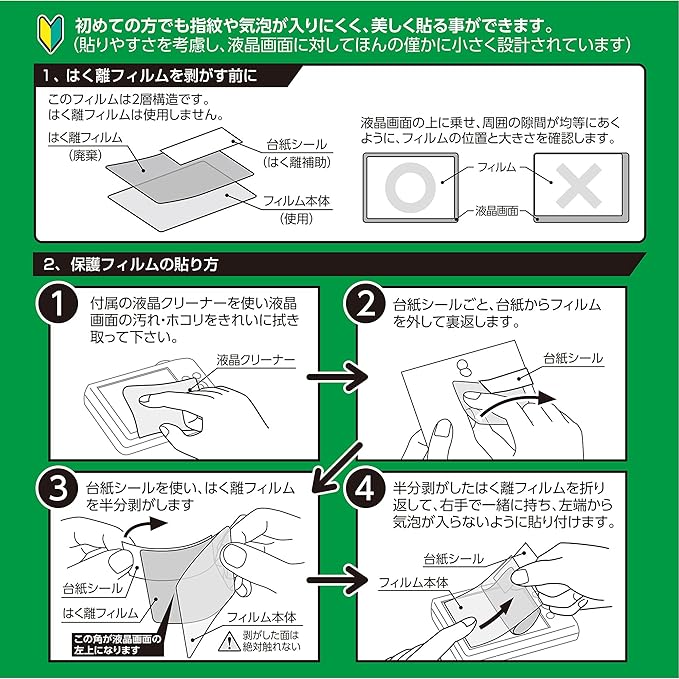 初めての方でも指紋や気泡が入りにくく、美しく貼る事ができます。
（貼りやすさを考慮し、液晶画面に対してほんの僅かに小さく設計されています）

1、はく離フィルムを剥がす前に

このフィルムは2層構造です。
はく離フィルムは使用しません。

はく離フィルム
（廃棄）

台紙シール
（はく離補助）

フィルム本体
（使用）

液晶画面の上に乗せ、周囲の隙間が均等にあくように、フィルムの位置と大きさを確認します。

フィルム

液晶画面

2、保護フィルムの貼り方

1
付属の液晶クリーナーを使い液晶画面の汚れ・ホコリをきれいに拭き取って下さい。

液晶クリーナー

2
台紙シールごと、台紙からフィルムを外して裏返します。

台紙シール

3
台紙シールを使い、はく離フィルムを半分剥がします

台紙シール

はく離フィルム

フィルム本体

この角が液晶画面の左上になります

剥がした面は絶対触れない

4
半分剥がしたはく離フィルムを折り返して、右手で一緒に持ち、左端から気泡が入らないように貼り付けます。

台紙シール

フィルム本体