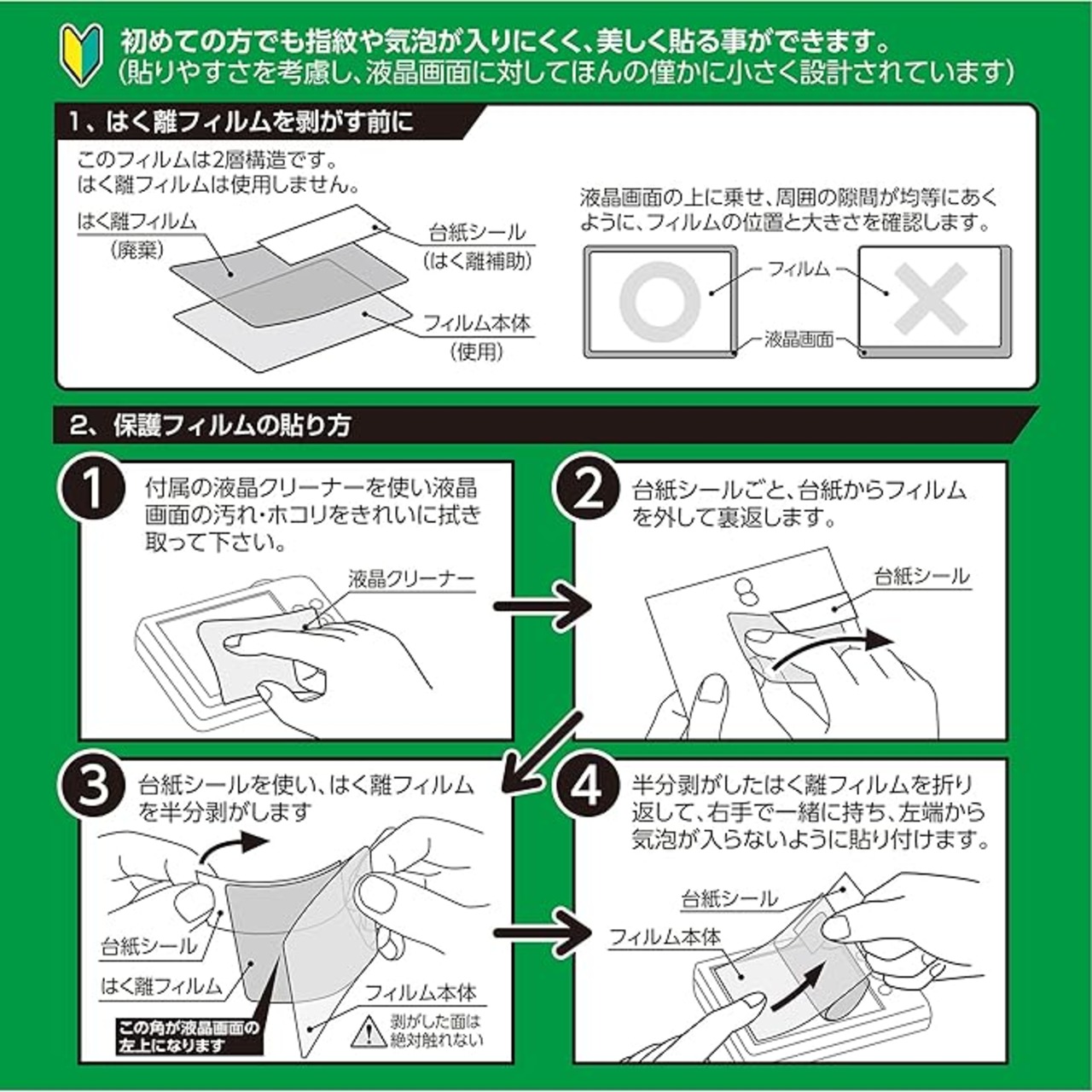 初めての方でも指紋や気泡が入りにくく、美しく貼る事ができます。
(貼りやすさを考慮し、液晶画面に対してほんの僅かに小さく設計されています)

1、はく離フィルムを剥がす前に

このフィルムは2層構造です。
はく離フィルムは使用しません。

はく離フィルム
(廃棄)

台紙シール
(はく離補助)

フィルム本体
(使用)

液晶画面の上に乗せ、周囲の隙間が均等にあくように、フィルムの位置と大きさを確認します。

フィルム

液晶画面

2、保護フィルムの貼り方

1
付属の液晶クリーナーを使い液晶画面の汚れ・ホコリをきれいに拭き取って下さい。

液晶クリーナー

2
台紙シールごと、台紙からフィルムを外して裏返します。

台紙シール

3
台紙シールを使い、はく離フィルムを半分剥がします

台紙シール

はく離フィルム

フィルム本体

この角が液晶画面の左上になります

剥がした面は絶対触れない

4
半分剥がしたはく離フィルムを折り返して、右手で一緒に持ち、左端から気泡が入らないように貼り付けます。

台紙シール

フィルム本体