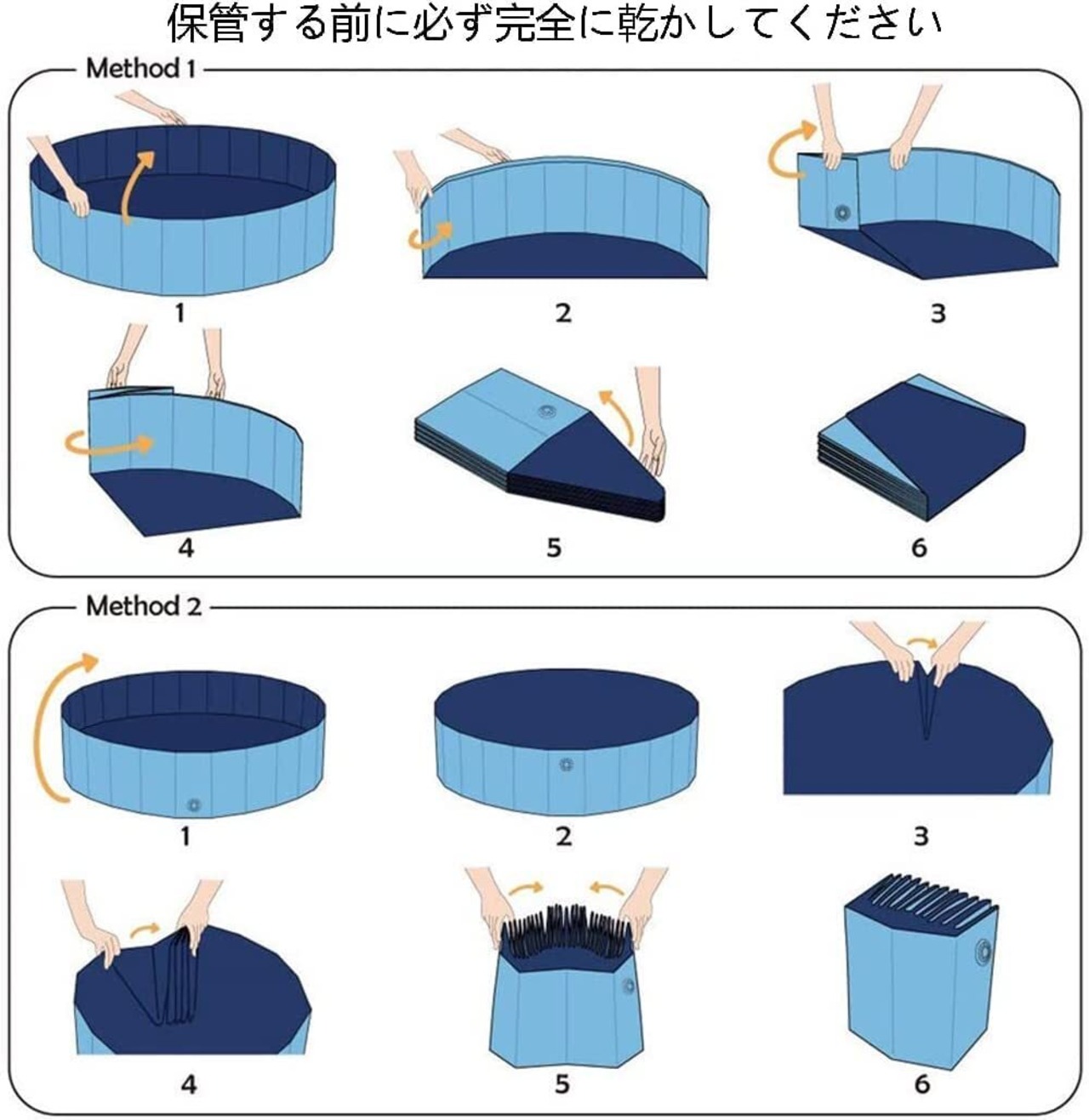 保管する前に必ず完全に乾かしてください

Method 1

1

2

3

4

5

6

Method 2

1

2

3

4

5

6