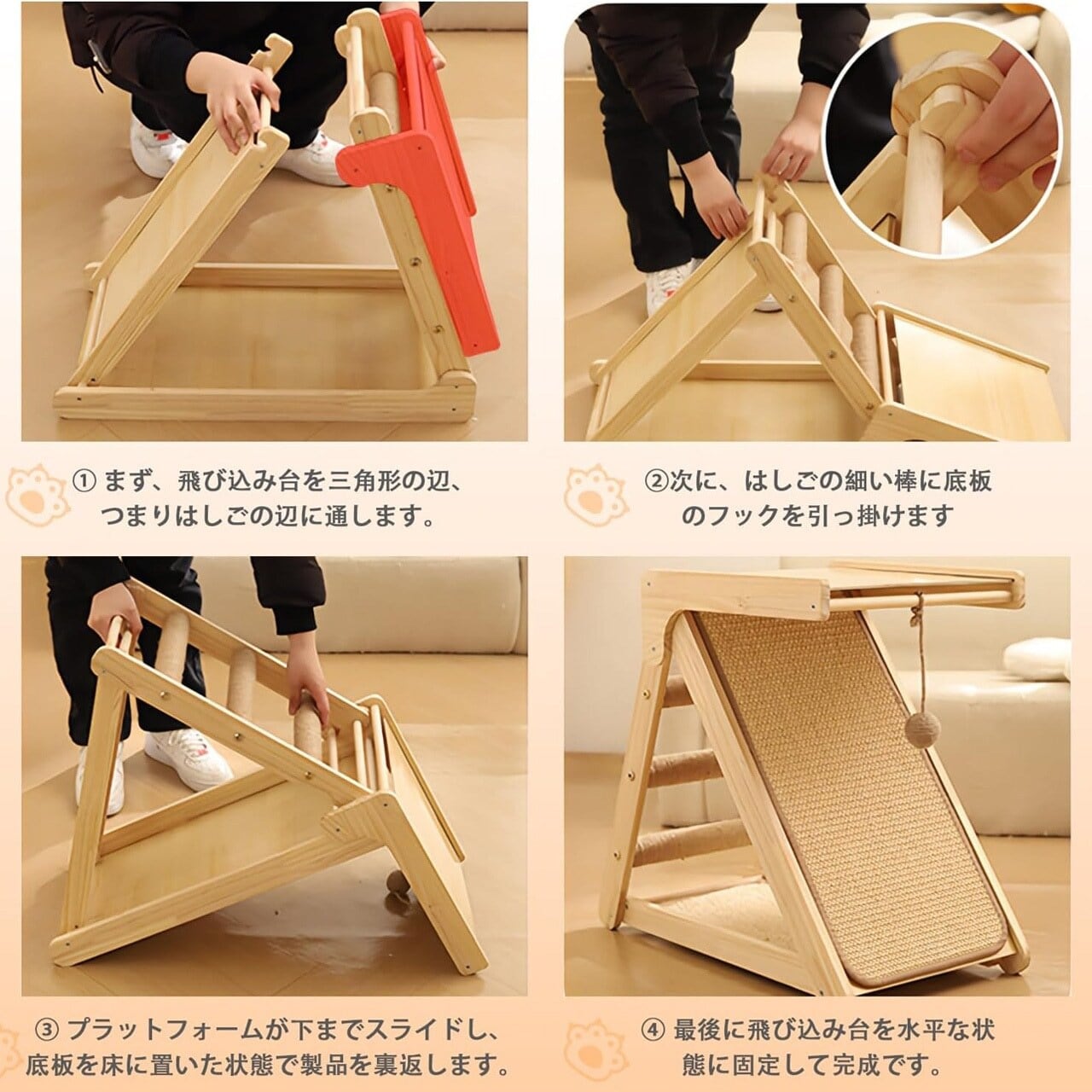 ① まず、飛び込み台を三角形の辺、つまりはしごの辺に通します。

②次に、はしごの細い棒に底板のフックを引っ掛けます

③ プラットフォームが下までスライドし、底板を床に置いた状態で製品を裏返します。

④ 最後に飛び込み台を水平な状態に固定して完成です。