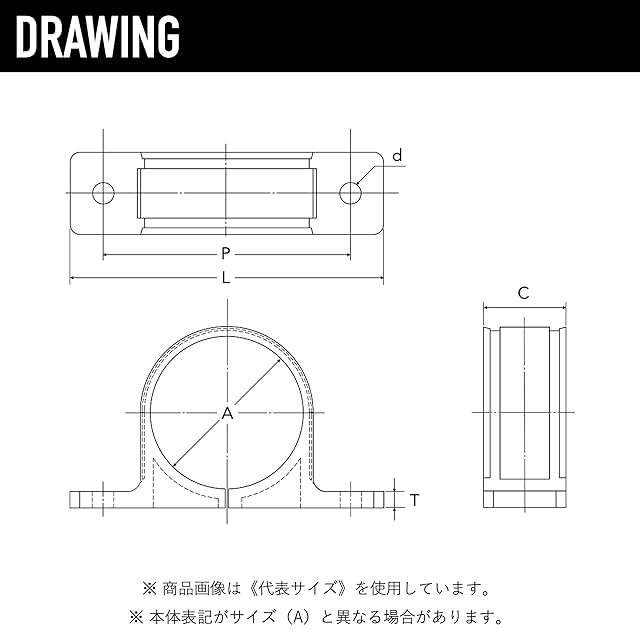 DRAWING

d

P

L

C

A

T

※ 商品画像は《代表サイズ》を使用しています。

※ 本体表記がサイズ（A）と異なる場合があります。