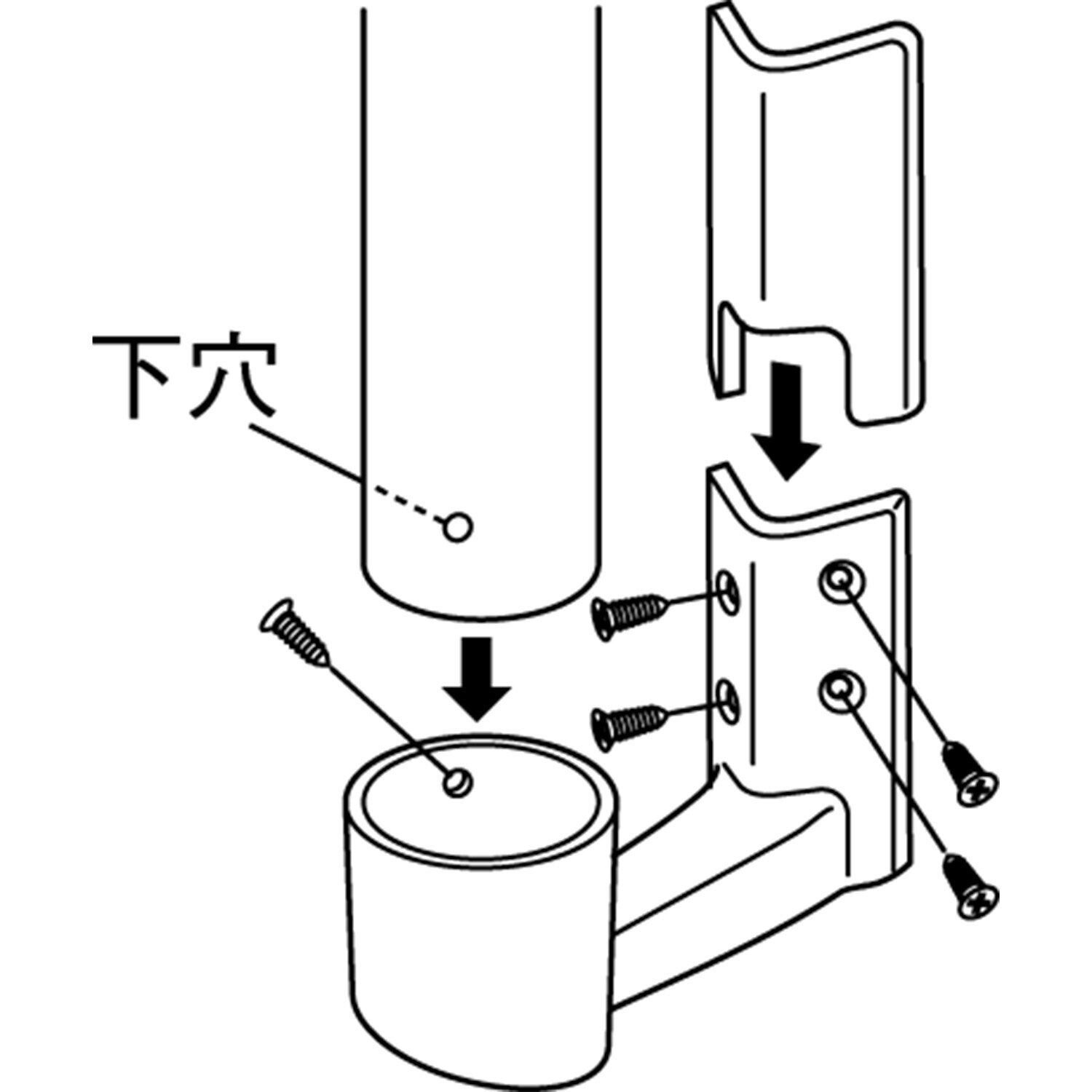 下穴