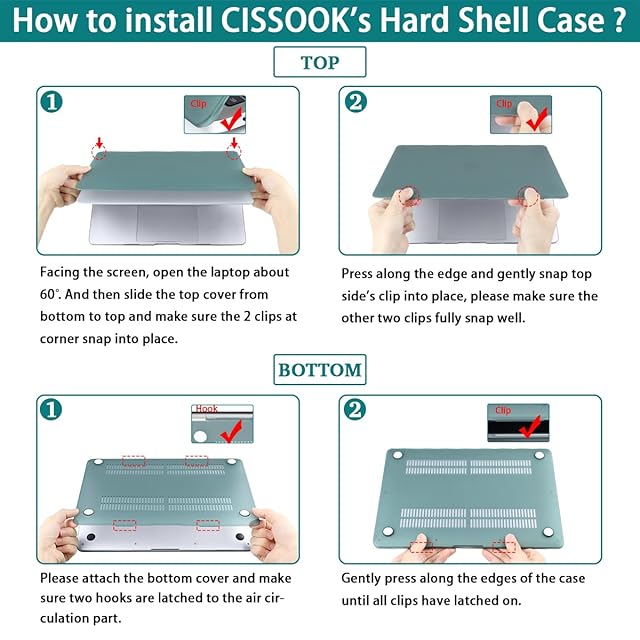 How to install CISSOOK's Hard Shell Case ?

TOP

1

Clip

Facing the screen, open the laptop about 60°. And then slide the top cover from bottom to top and make sure the 2 clips at corner snap into place.

2

Clip

Press along the edge and gently snap top side's clip into place, please make sure the other two clips fully snap well.

BOTTOM

1

Hook

Please attach the bottom cover and make sure two hooks are latched to the air circulation part.

2

Clip

Gently press along the edges of the case until all clips have latched on.