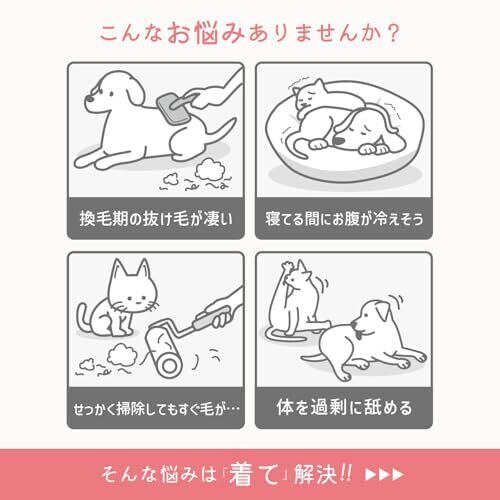 こんなお悩みありませんか？

換毛期の抜け毛が凄い

寝てる間にお腹が冷えそう

せっかく掃除してもすぐ毛が…

体を過剰に舐める

そんな悩みは「着て」解決!! ▶▶▶