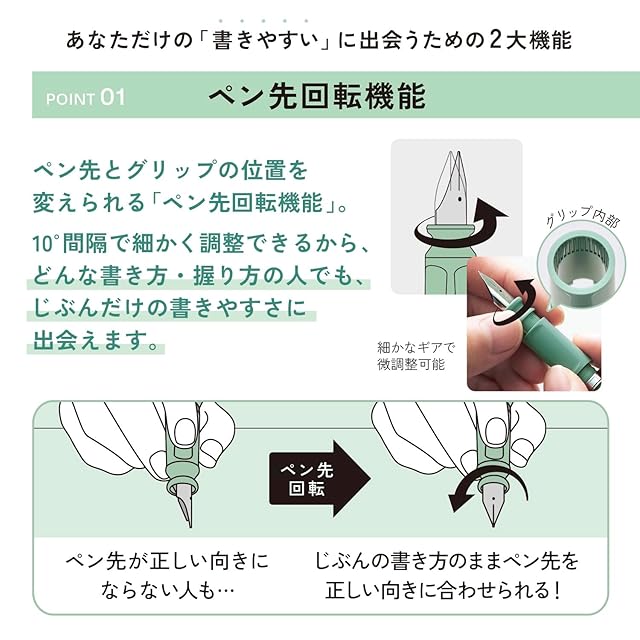 あなただけの「書きやすい」に出会うための2大機能

POINT 01 ペン先回転機能

ペン先とグリップの位置を変えられる「ペン先回転機能」。

10°間隔で細かく調整できるから、どんな書き方・握り方の人でも、じぶんだけの書きやすさに出会えます。

グリップ内部

細かなギアで微調整可能

ペン先回転

ペン先が正しい向きにならない人も…

じぶんの書き方のままペン先を正しい向きに合わせられる！