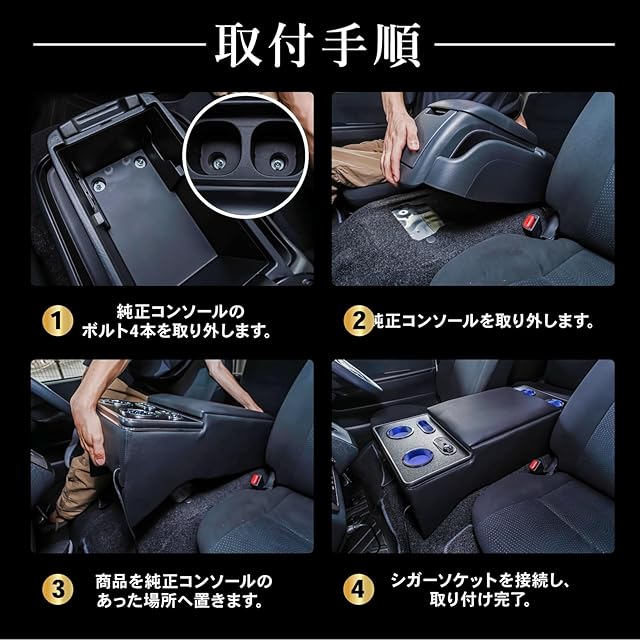 取付手順

1 純正コンソールのボルト4本を取り外します。

2 純正コンソールを取り外します。

3 商品を純正コンソールのあった場所へ置きます。

4 シガーソケットを接続し、取り付け完了。