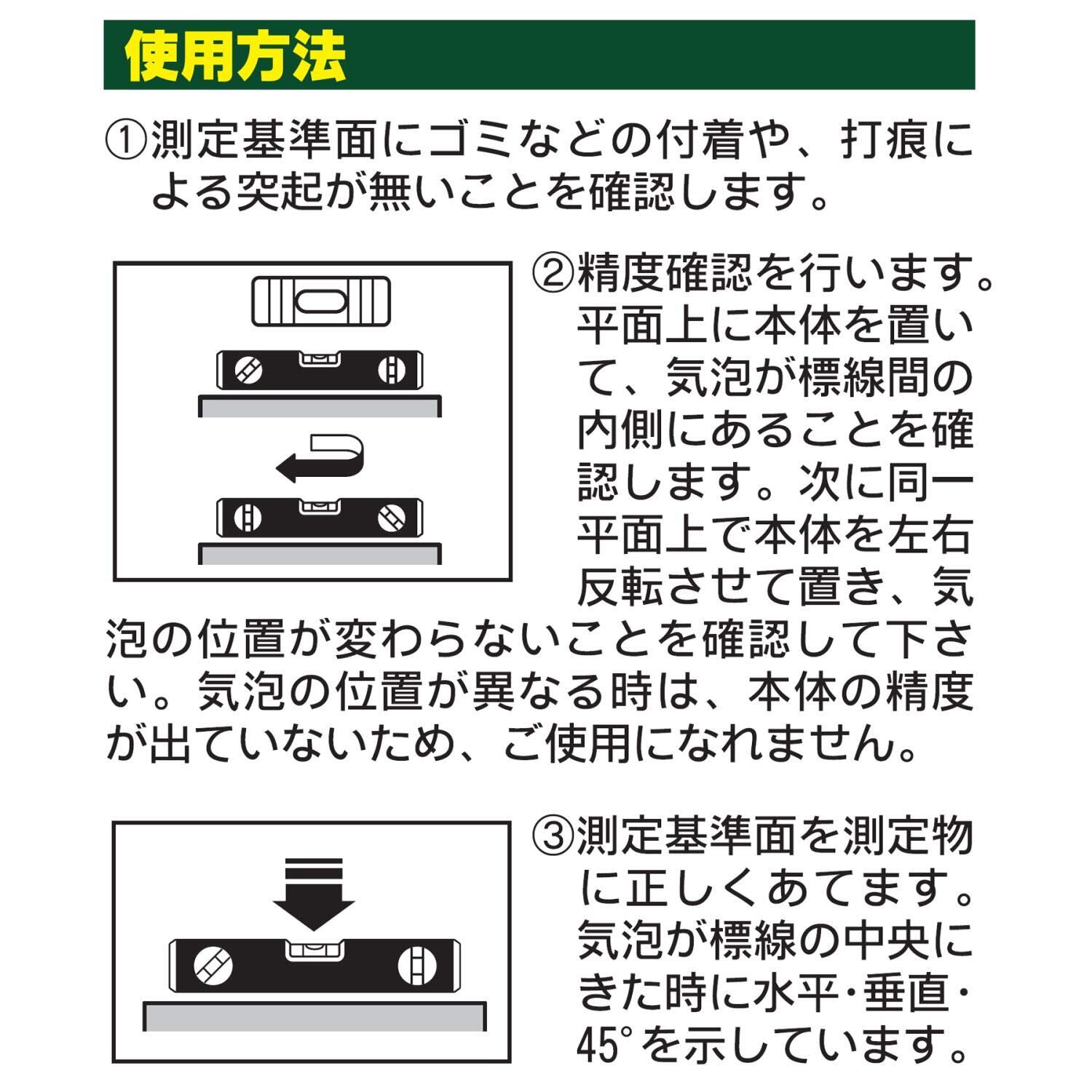 使用方法

①測定基準面にゴミなどの付着や、打痕による突起が無いことを確認します。

②精度確認を行います。平面上に本体を置いて、気泡が標線間の内側にあることを確認します。次に同一平面上で本体を左右反転させて置き、気泡の位置が変わらないことを確認して下さい。気泡の位置が異なる時は、本体の精度が出ていないため、ご使用になれません。

③測定基準面を測定物に正しくあてます。気泡が標線の中央にきた時に水平・垂直・45°を示しています。