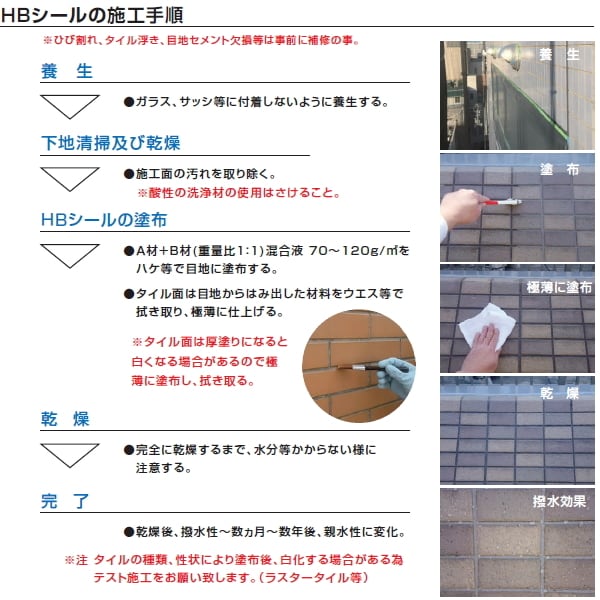 HBシールの施工手順

※ひび割れ、タイル浮き、目地セメント欠損等は事前に補修の事。

養　生

●ガラス、サッシ等に付着しないように養生する。

下地清掃及び乾燥

●施工面の汚れを取り除く。
※酸性の洗浄材の使用はさけること。

HBシールの塗布

●A材+B材(重量比1:1)混合液 70～120g/㎡をハケ等で目地に塗布する。

●タイル面は目地からはみ出した材料をウエス等で拭き取り、極薄に仕上げる。

※タイル面は厚塗りになると白くなる場合があるので極薄に塗布し、拭き取る。

乾　燥

●完全に乾燥するまで、水分等かからない様に注意する。

完　了

●乾燥後、撥水性～数ヵ月～数年後、親水性に変化。

※注 タイルの種類、性状により塗布後、白化する場合がある為テスト施工をお願い致します。(ラスタータイル等)

養　生

塗　布

極薄に塗布

乾　燥

撥水効果