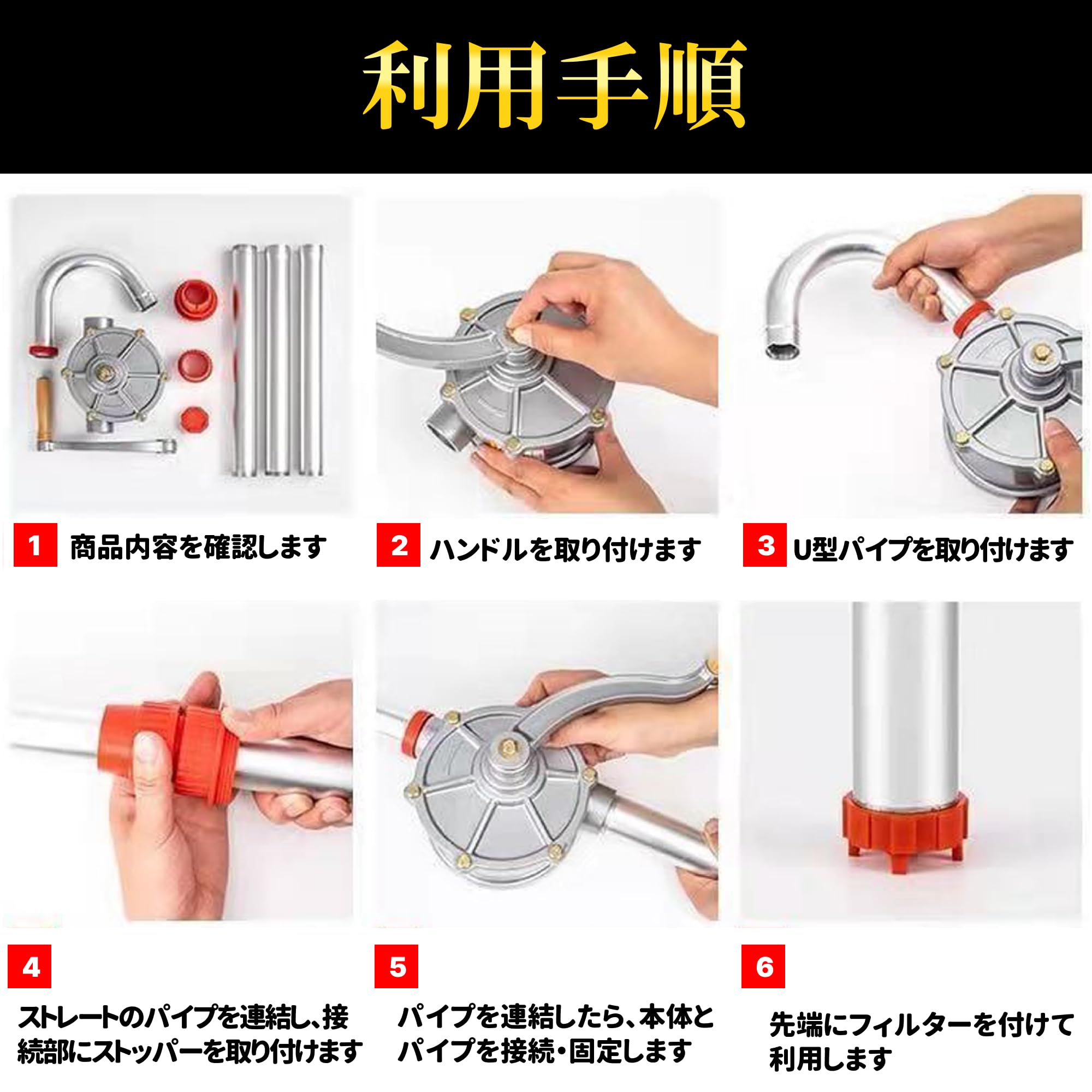 利用手順

1 商品内容を確認します

2 ハンドルを取り付けます

3 U型パイプを取り付けます

4

ストレートのパイプを連結し、接続部にストッパーを取り付けます

5

パイプを連結したら、本体とパイプを接続・固定します

6

先端にフィルターを付けて利用します