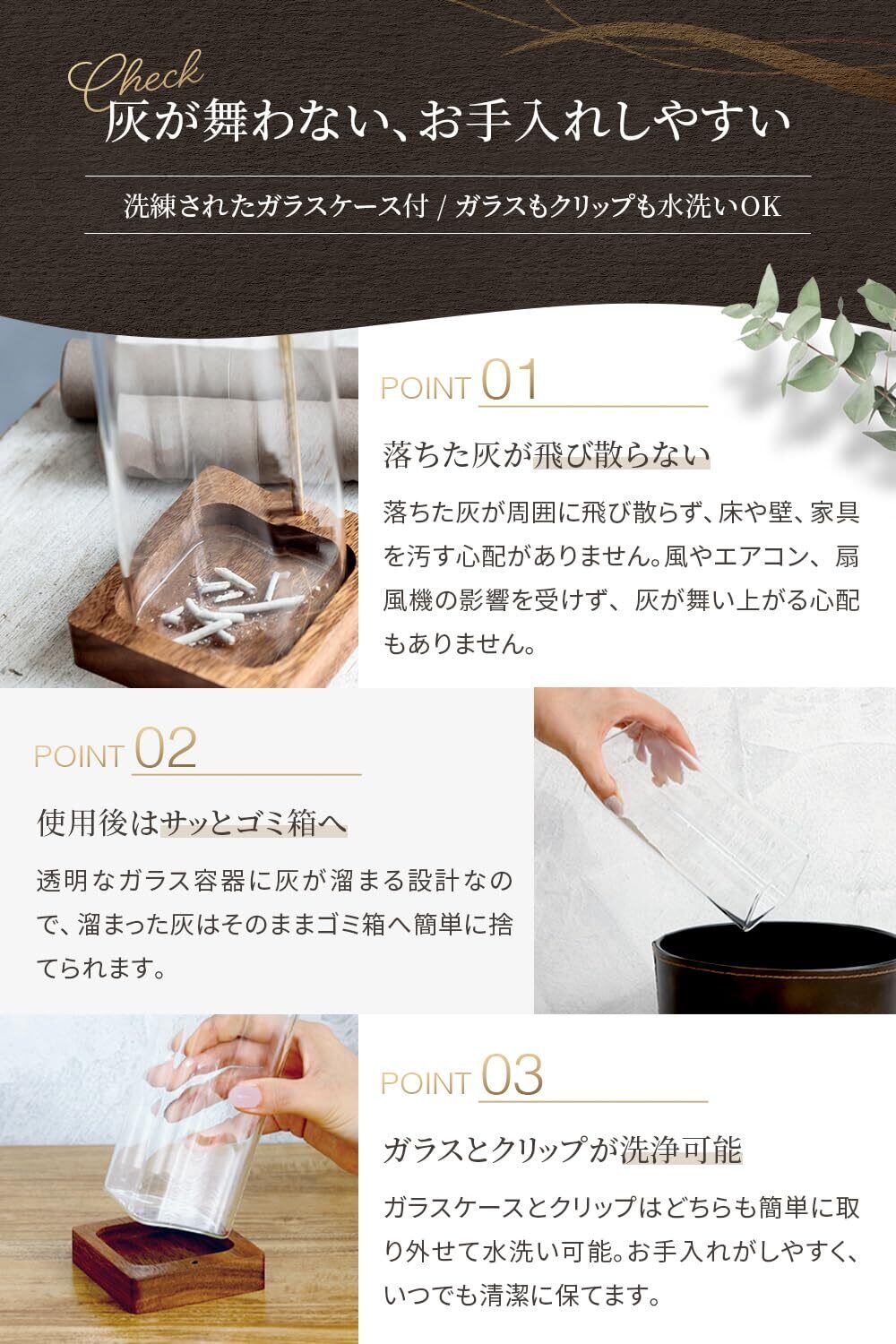 Check
灰が舞わない、お手入れしやすい

洗練されたガラスケース付 / ガラスもクリップも水洗いOK

POINT 01

落ちた灰が飛び散らない

落ちた灰が周囲に飛び散らず、床や壁、家具を汚す心配がありません。風やエアコン、扇風機の影響を受けず、灰が舞い上がる心配もありません。

POINT 02

使用後はサッとゴミ箱へ

透明なガラス容器に灰が溜まる設計なので、溜まった灰はそのままゴミ箱へ簡単に捨てられます。

POINT 03

ガラスとクリップが洗浄可能

ガラスケースとクリップはどちらも簡単に取り外せて水洗い可能。お手入れがしやすく、いつでも清潔に保てます。